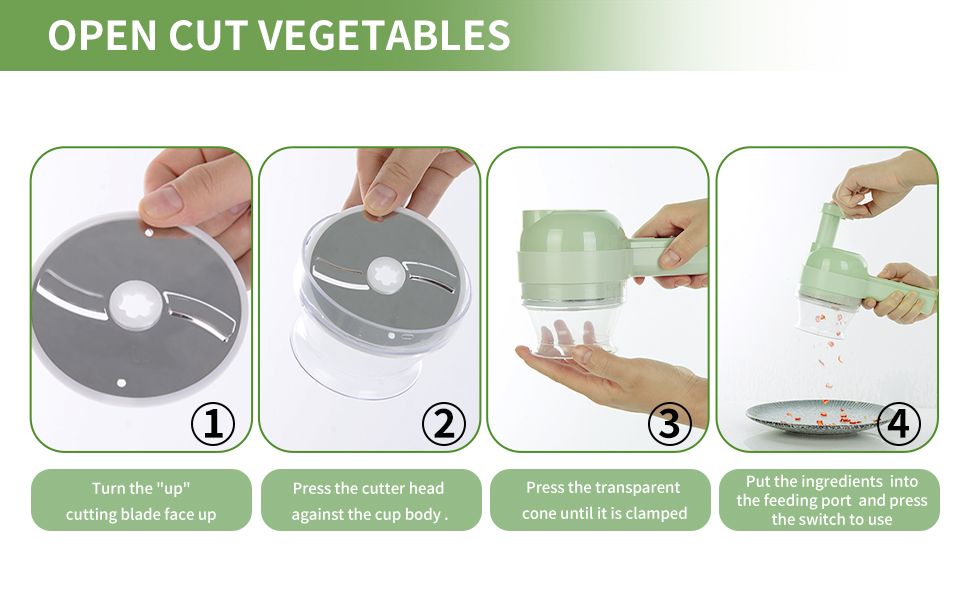 OPEN CUT VEGETABLES

①

②

③

④

Turn the "up" cutting blade face up

Press the cutter head against the cup body .

Press the transparent cone until it is clamped

Put the ingredients into the feeding port and press the switch to use