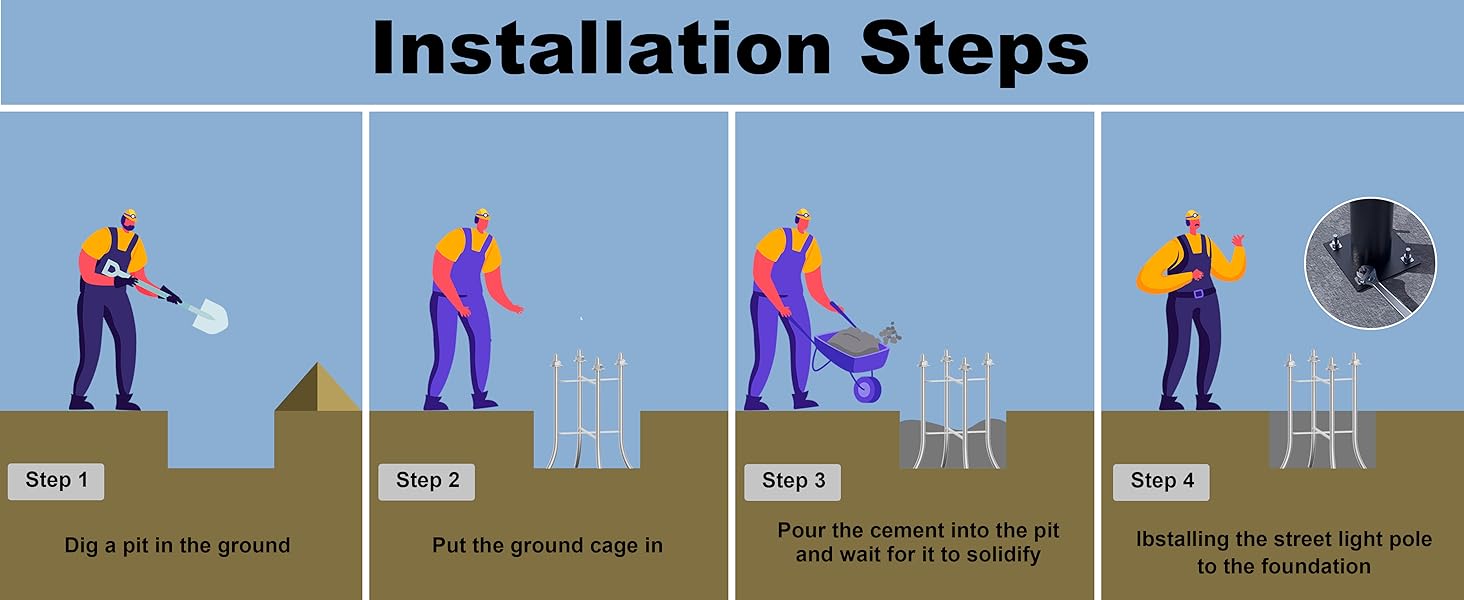 Installation Steps

Step 1

Dig a pit in the ground

Step 2

Put the ground cage in

Step 3

Pour the cement into the pit and wait for it to solidify

Step 4

Ibstalling the street light pole to the foundation