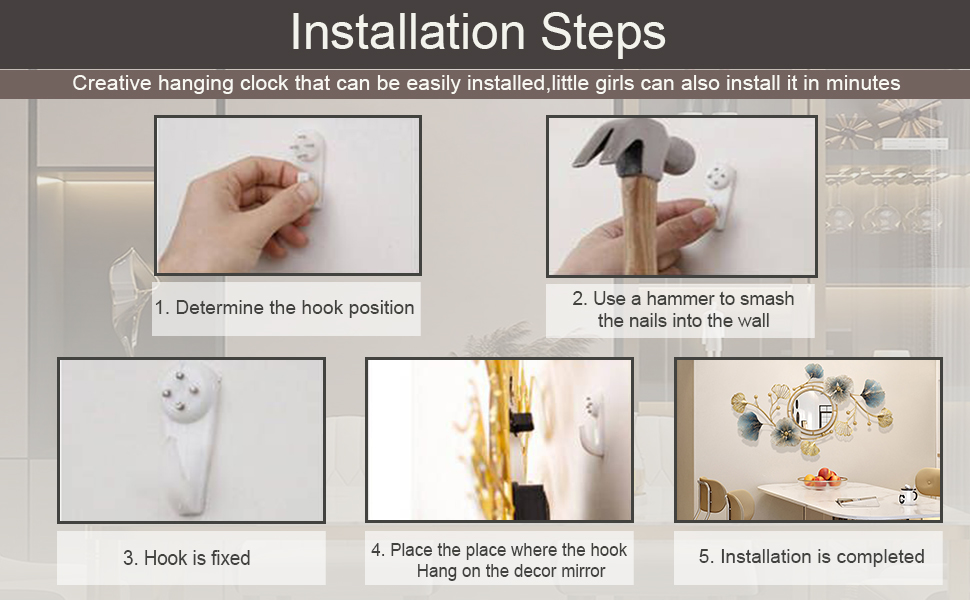 Installation Steps

Creative hanging clock that can be easily installed,little girls can also install it in minutes

1. Determine the hook position

2. Use a hammer to smash the nails into the wall

3. Hook is fixed

4. Place the place where the hook Hang on the decor mirror

5. Installation is completed