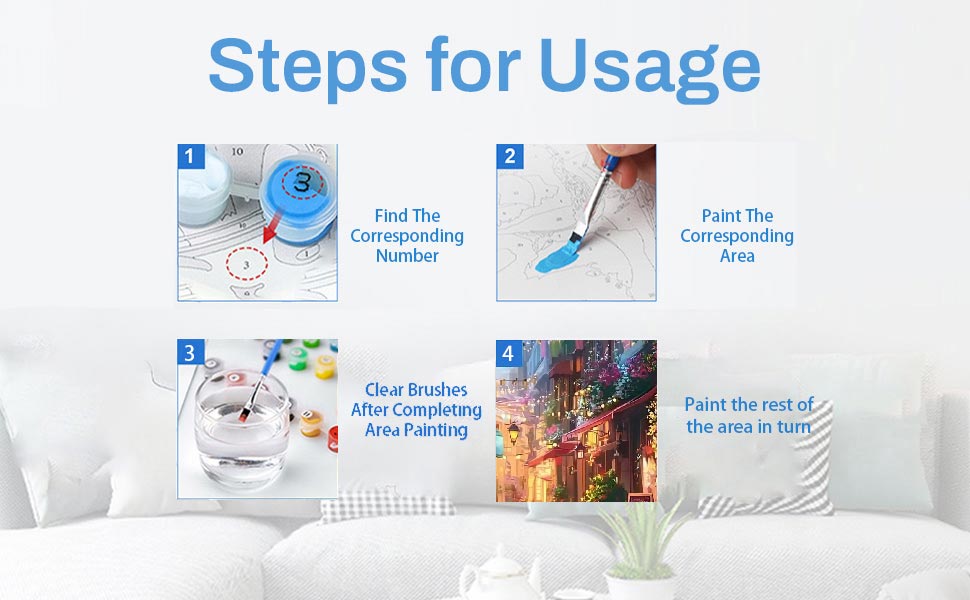 Steps for Usage

1

10

3

3

1

Find The Corresponding Number

2

Paint The Corresponding Area

3

Clear Brushes After Completing Area Painting

4

Paint the rest of the area in turn