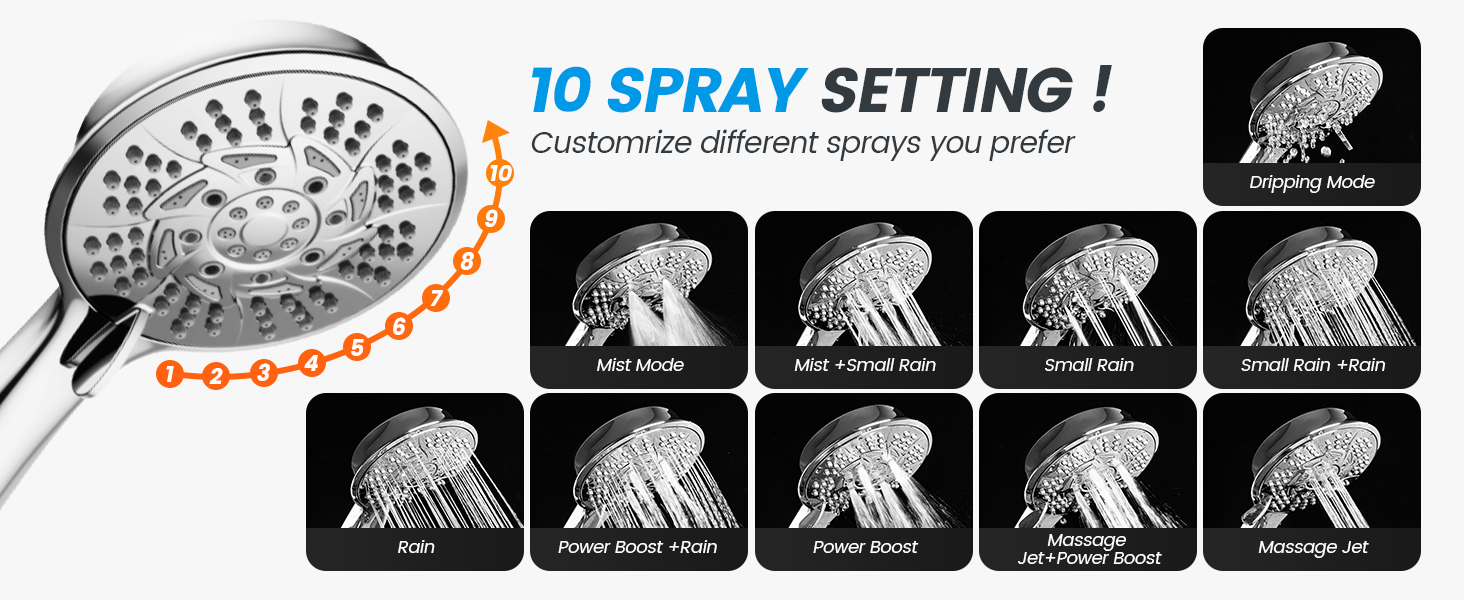 10 SPRAY SETTING !
Customrize different sprays you prefer

1 2 3 4 5 6 7 8 9 10

Dripping Mode

Mist Mode

Mist +Small Rain

Small Rain

Small Rain +Rain

Rain

Power Boost +Rain

Power Boost

Massage Jet+Power Boost

Massage Jet