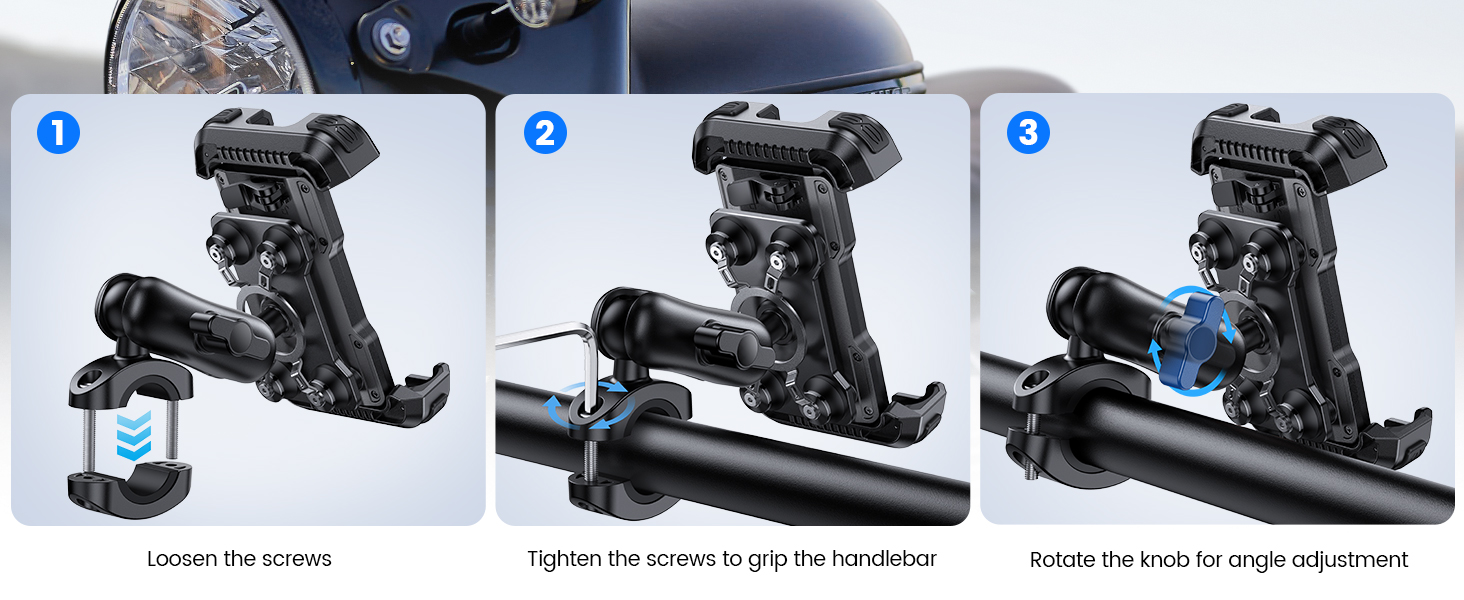 1

Loosen the screws

2

Tighten the screws to grip the handlebar

3

Rotate the knob for angle adjustment