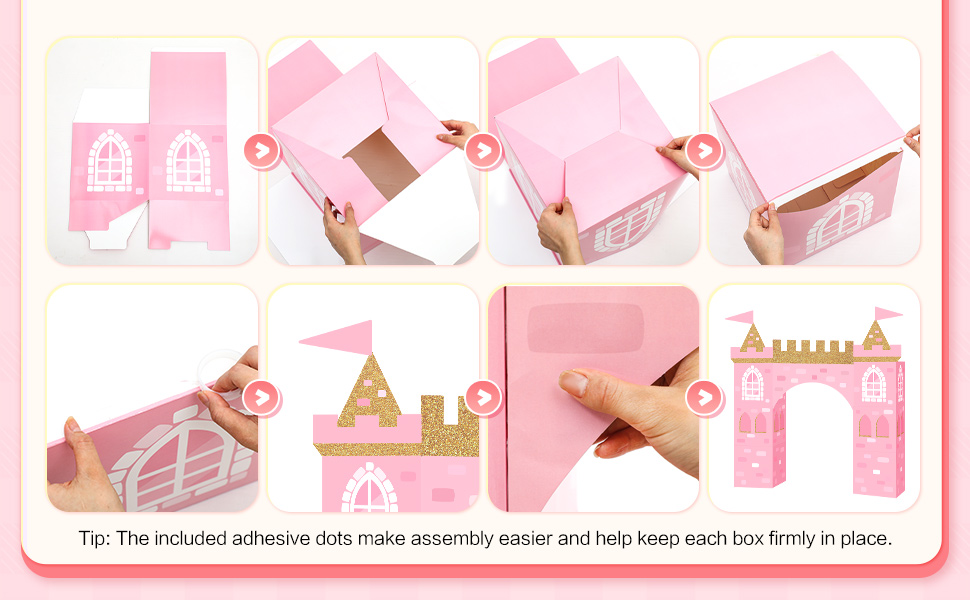 Tip: The included adhesive dots make assembly easier and help keep each box firmly in place.