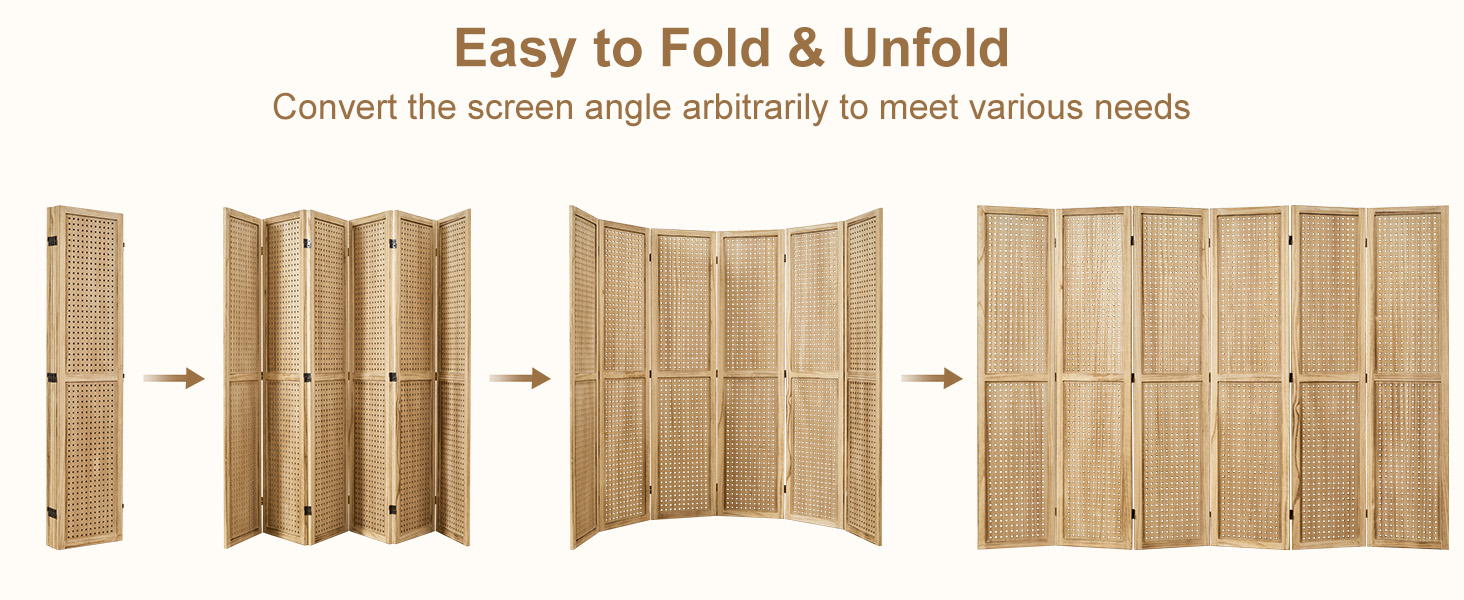 Easy to Fold & Unfold

Convert the screen angle arbitrarily to meet various needs