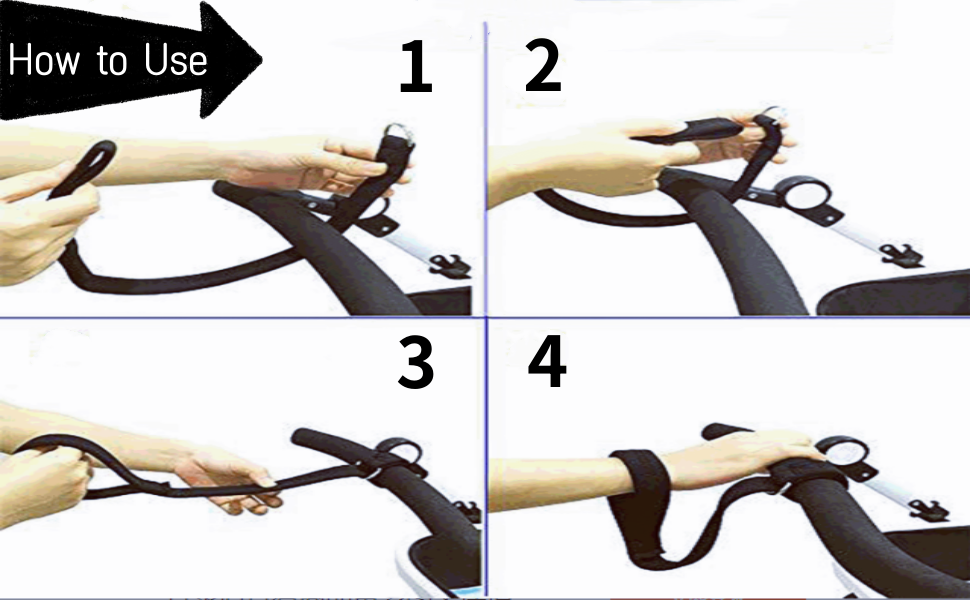 How to Use

1

2

3

4