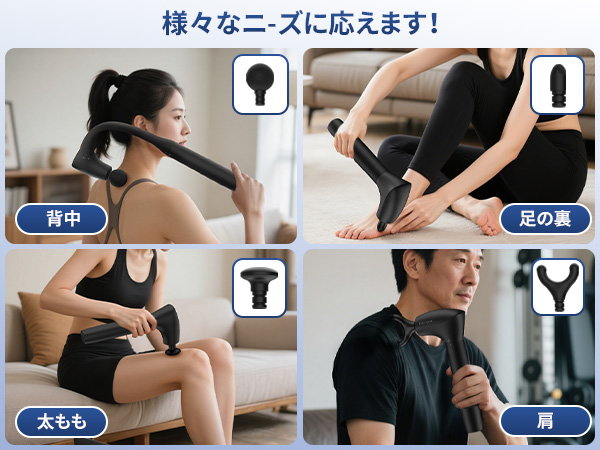 様々なニ-ズに応えます!

背中

足の裏

太もも

肩