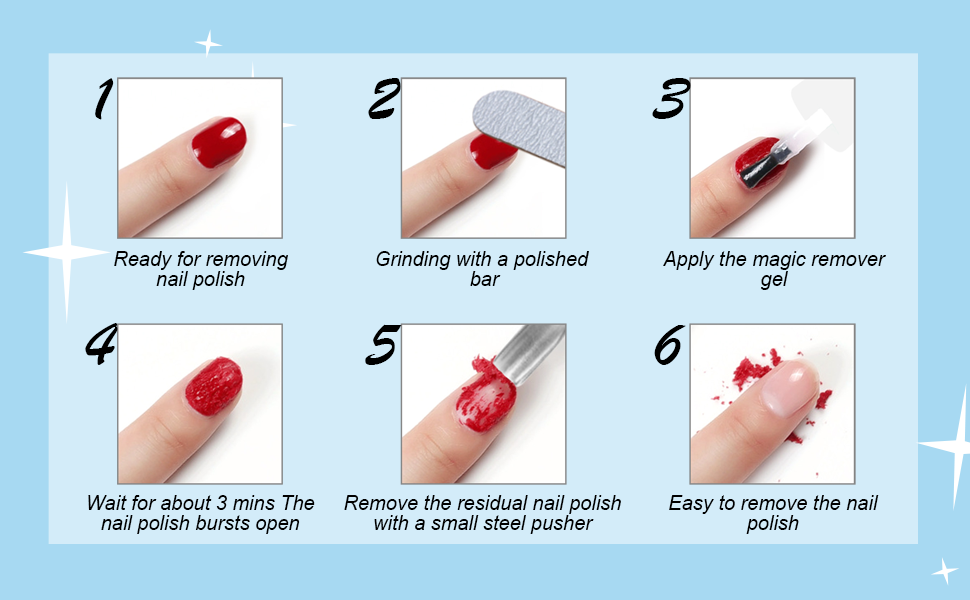 1
Ready for removing nail polish

2
Grinding with a polished bar

3
Apply the magic remover gel

4
Wait for about 3 mins The nail polish bursts open

5
Remove the residual nail polish with a small steel pusher

6
Easy to remove the nail polish