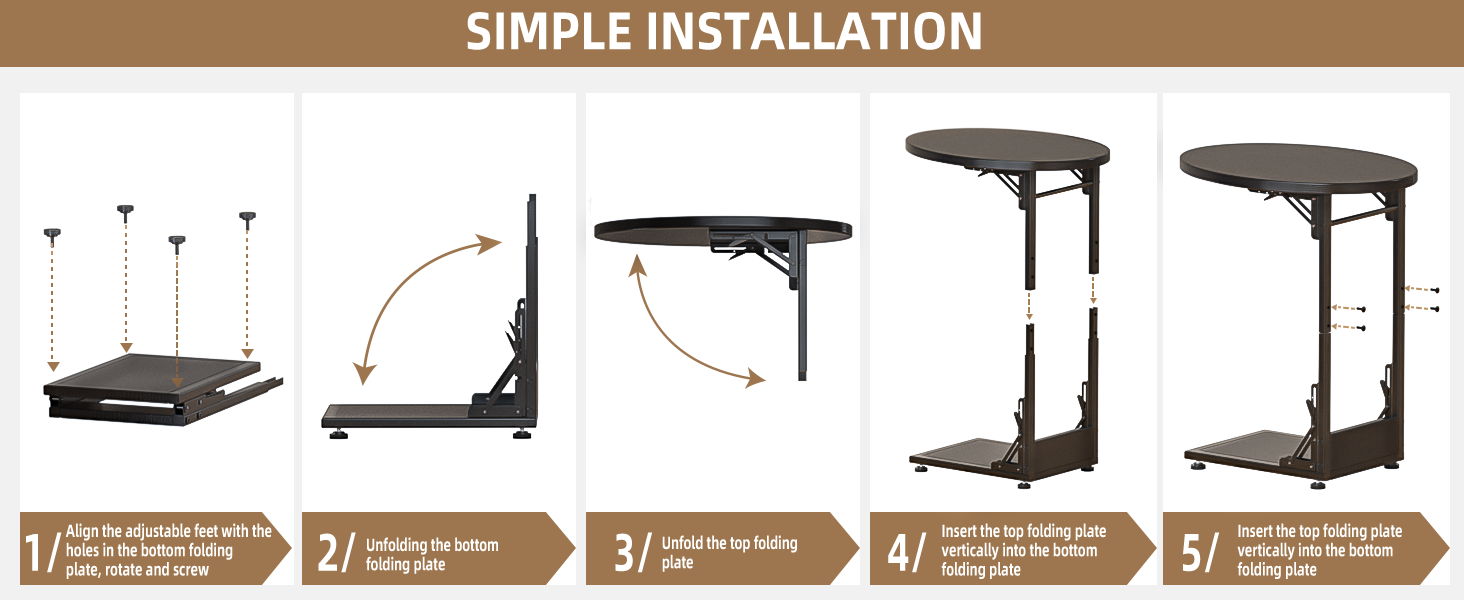 SIMPLE INSTALLATION

1/ Align the adjustable feet with the holes in the bottom folding plate, rotate and screw

2/ Unfolding the bottom folding plate

3/ Unfold the top folding plate

4/ Insert the top folding plate vertically into the bottom folding plate

5/ Insert the top folding plate vertically into the bottom folding plate