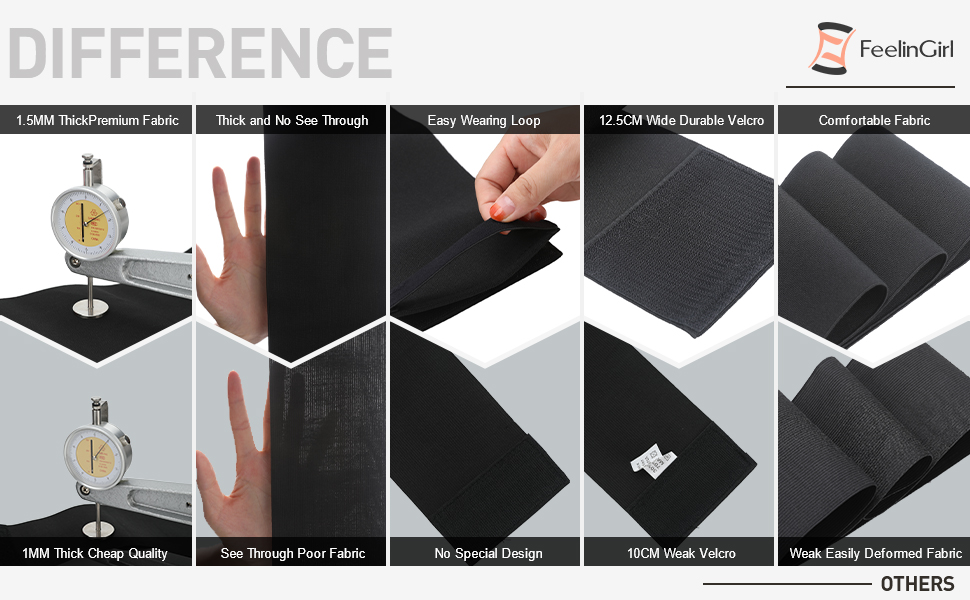 DIFFERENCE

FeelinGirl

1.5MM ThickPremium Fabric

Thick and No See Through

Easy Wearing Loop

12.5CM Wide Durable Velcro

Comfortable Fabric

1MM Thick Cheap Quality

See Through Poor Fabric

No Special Design

10CM Weak Velcro

Weak Easily Deformed Fabric

OTHERS