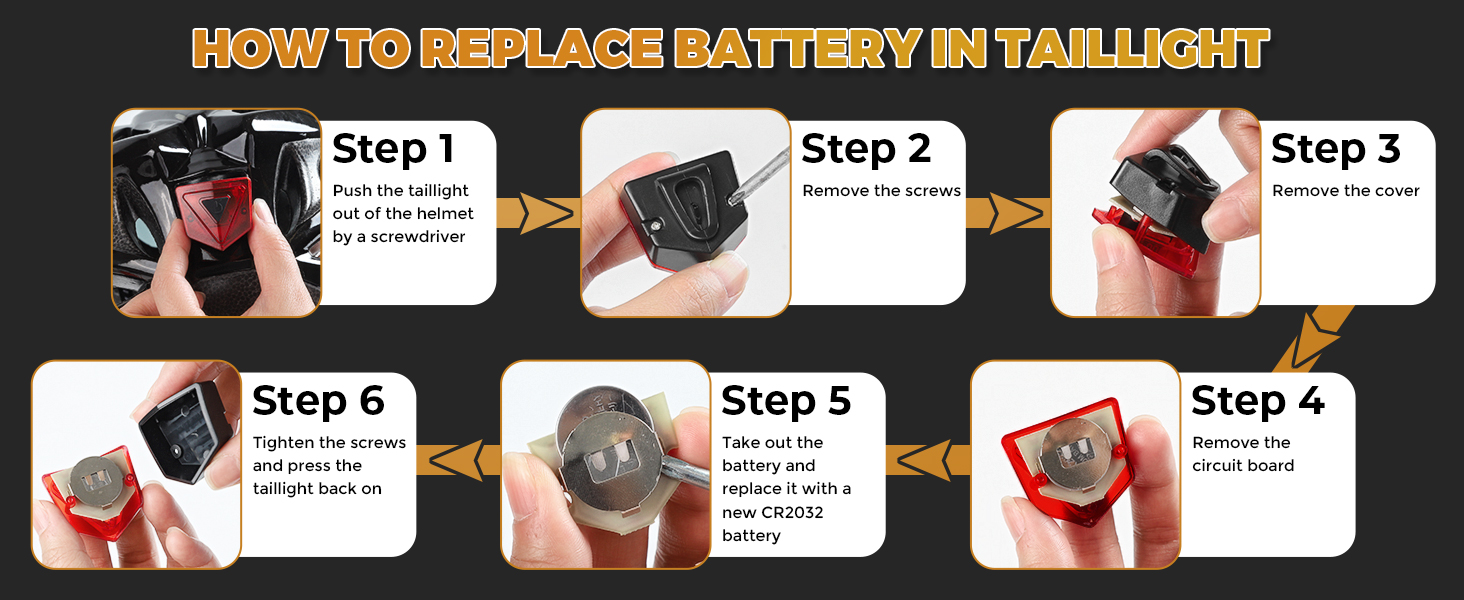 HOW TO REPLACE BATTERY IN TAILLIGHT

Step 1
Push the taillight out of the helmet by a screwdriver

Step 2
Remove the screws

Step 3
Remove the cover

Step 4
Remove the circuit board

Step 5
Take out the battery and replace it with a new CR2032 battery

Step 6
Tighten the screws and press the taillight back on