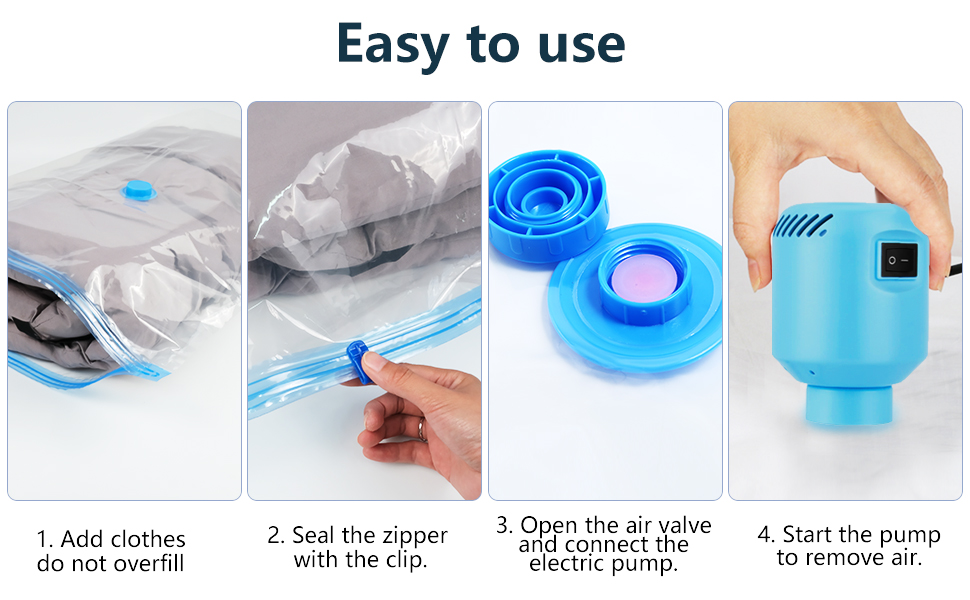 Easy to use

1. Add clothes do not overfill

2. Seal the zipper with the clip.

3. Open the air valve and connect the electric pump.

4. Start the pump to remove air.