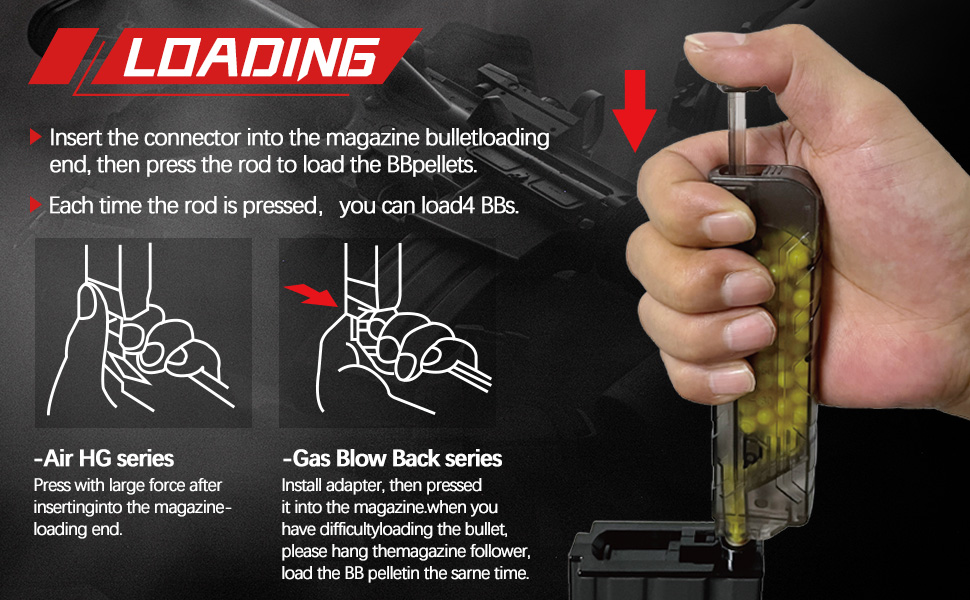 LOADING

Insert the connector into the magazine bulletloading end, then press the rod to load the BBpellets.

Each time the rod is pressed, you can load4 BBs.

-Air HG series
Press with large force after insertinginto the magazine-loading end.

-Gas Blow Back series
Install adapter, then pressed it into the magazine.when you have difficultyloading the bullet, please hang themagazine follower, load the BB pelletin the sarne time.