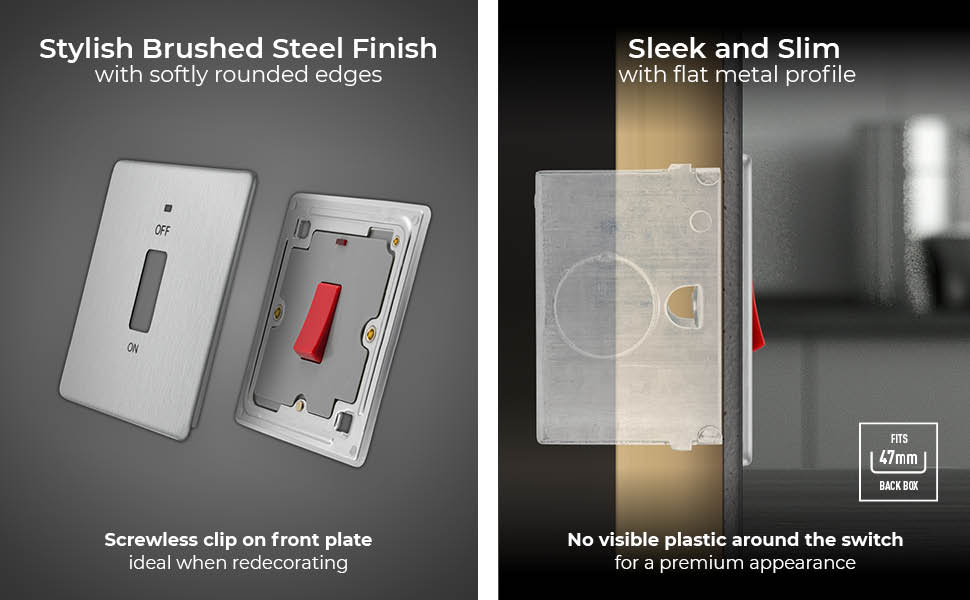 Stylish Brushed Steel Finish
with softly rounded edges

OFF

ON

Screwless clip on front plate
ideal when redecorating

Sleek and Slim
with flat metal profile

FITS
47mm
BACK BOX

No visible plastic around the switch
for a premium appearance