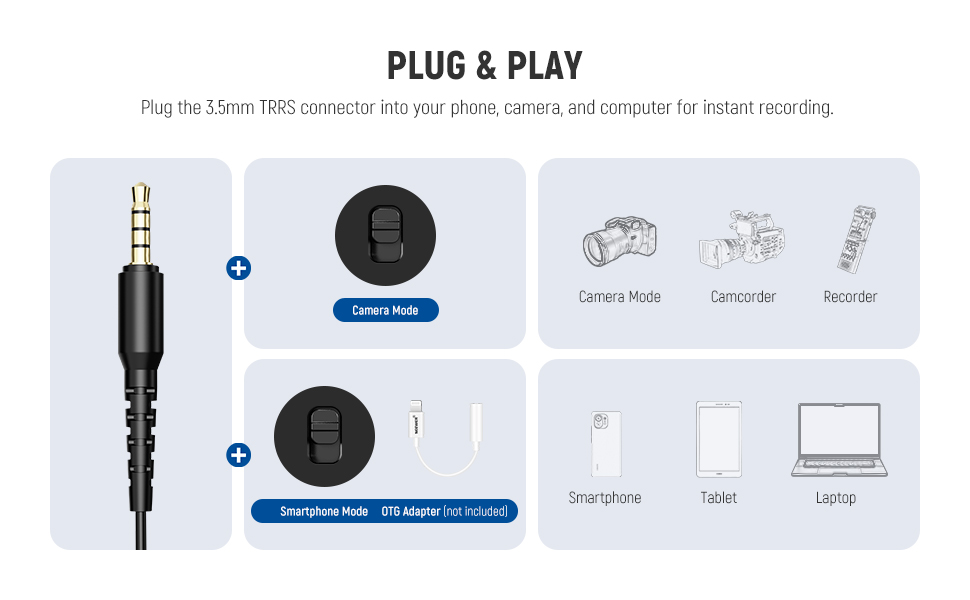 PLUG & PLAY

Plug the 3.5mm TRRS connector into your phone, camera, and computer for instant recording.

Camera Mode

Camera Mode Camcorder Recorder

Smartphone Mode OTG Adapter (not included)

Smartphone Tablet Laptop