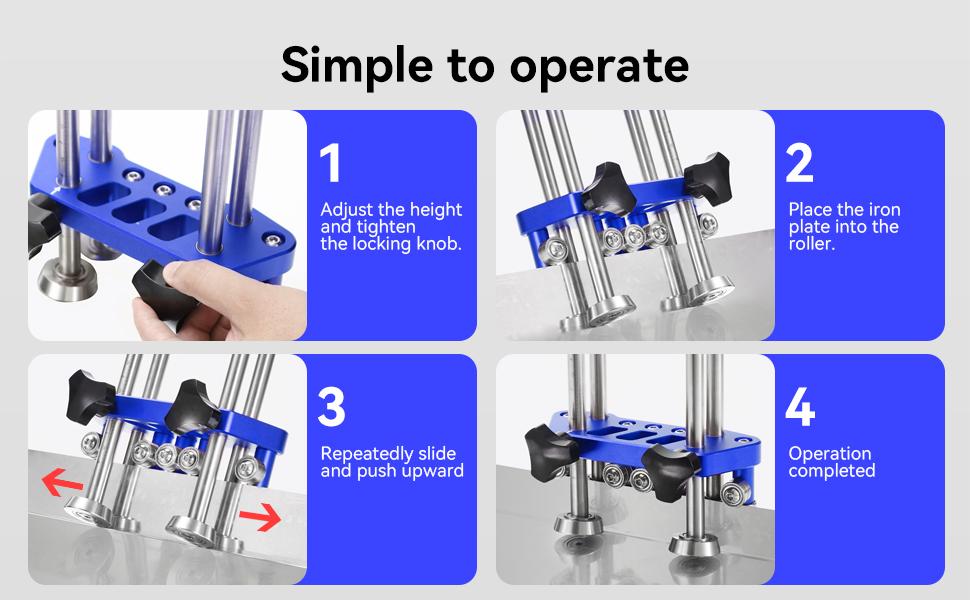 Simple to operate

1

Adjust the height and tighten the locking knob.

2

Place the iron plate into the roller.

3

Repeatedly slide and push upward

4

Operation completed