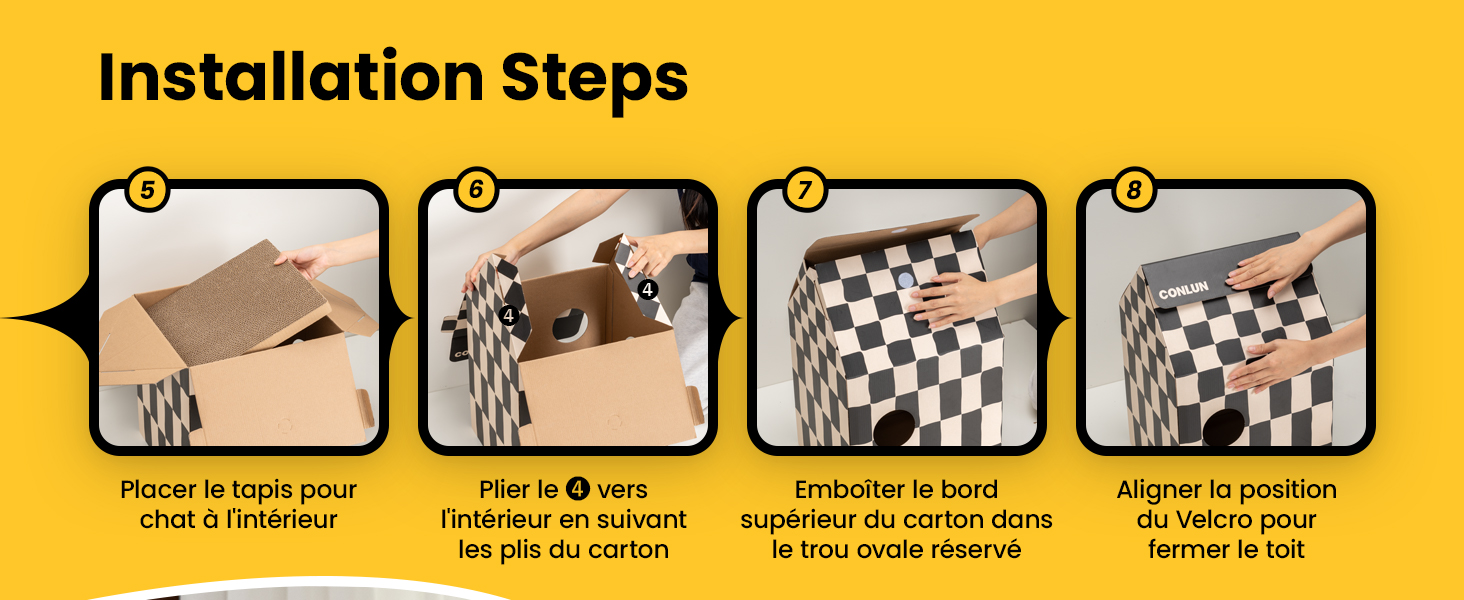 Installation Steps

5

Placer le tapis pour chat à l'intérieur

6

4

4

Plier le 4 vers l'intérieur en suivant les plis du carton

7

Emboîter le bord supérieur du carton dans le trou ovale réservé

8

CONLUN

Aligner la position du Velcro pour fermer le toit