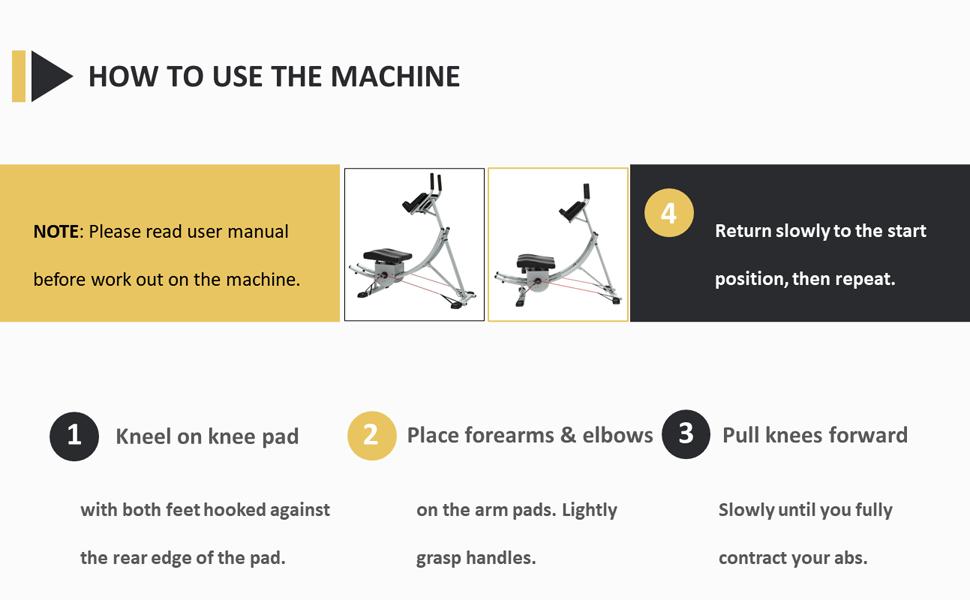 HOW TO USE THE MACHINE

NOTE: Please read user manual before work out on the machine.

4 Return slowly to the start position, then repeat.

1 Kneel on knee pad

with both feet hooked against the rear edge of the pad.

2 Place forearms & elbows

on the arm pads. Lightly grasp handles.

3 Pull knees forward

Slowly until you fully contract your abs.