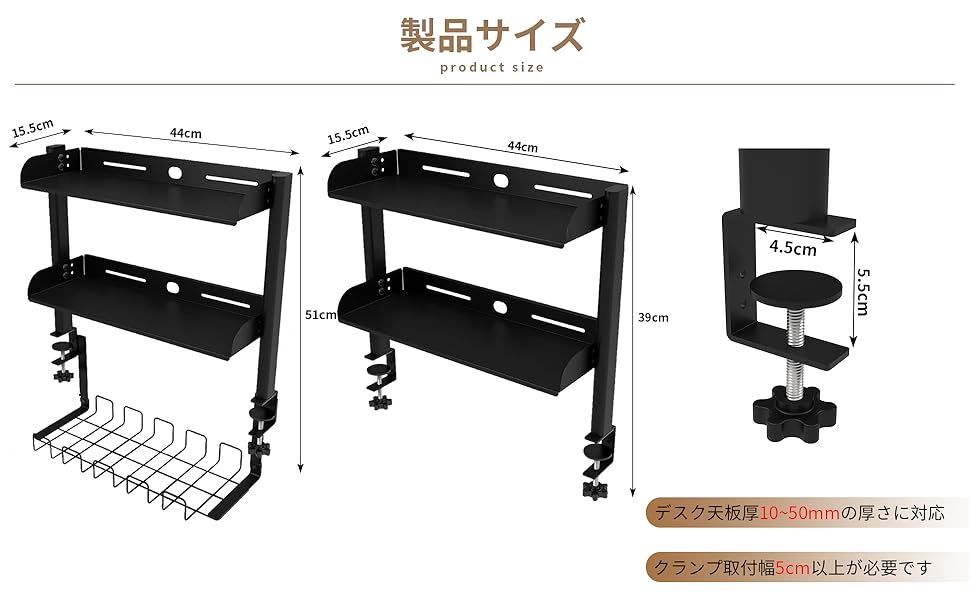 製品サイズ
product size

15.5cm
44cm
51cm

15.5cm
44cm
39cm

4.5cm
5.5cm

デスク天板厚10~50mmの厚さに対応

クランプ取付幅5cm以上が必要です