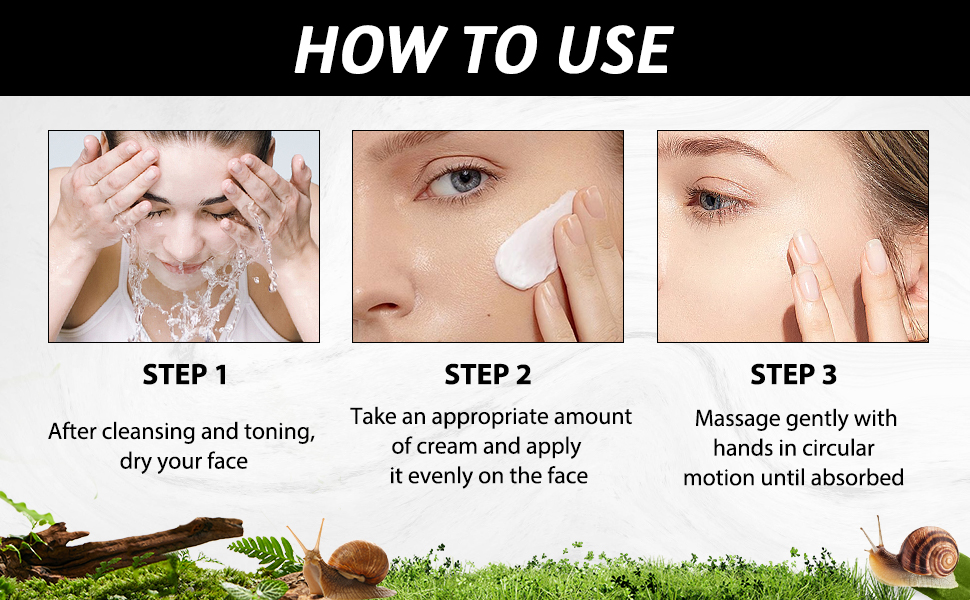 HOW TO USE

STEP 1

After cleansing and toning, dry your face

STEP 2

Take an appropriate amount of cream and apply it evenly on the face

STEP 3

Massage gently with hands in circular motion until absorbed