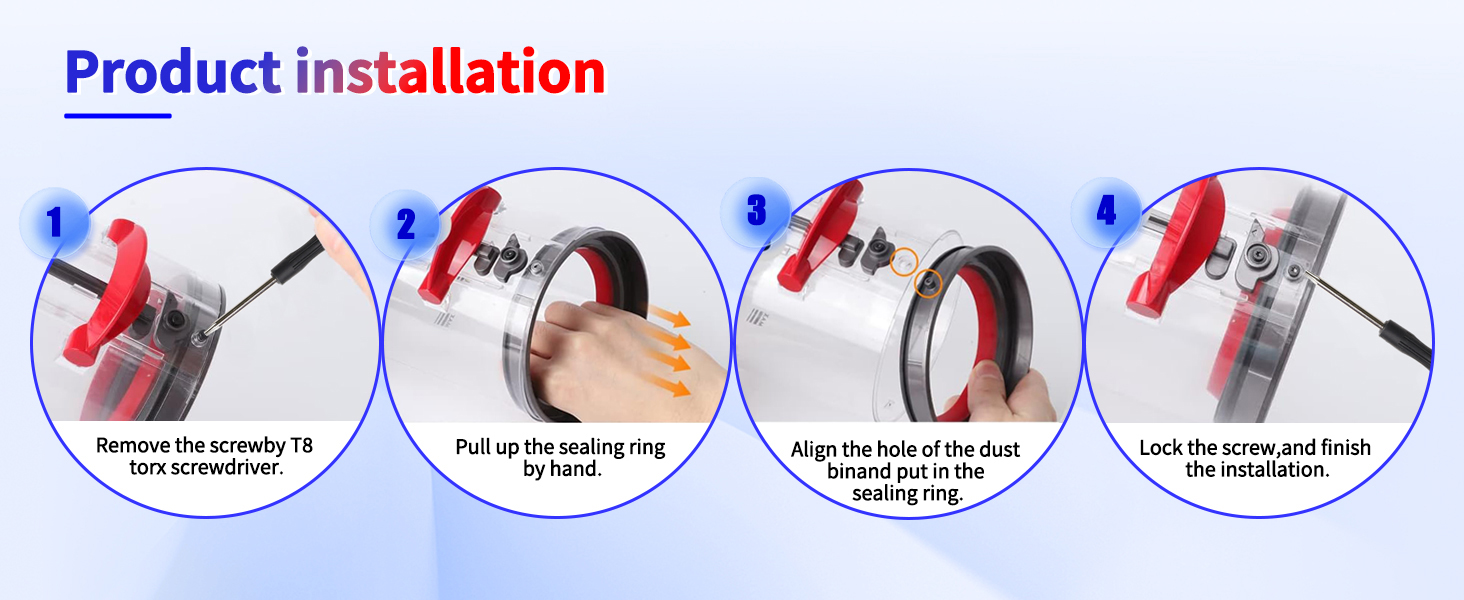 Product installation

1

Remove the screwby T8 torx screwdriver.

2

Pull up the sealing ring by hand.

3

Align the hole of the dust binand put in the sealing ring.

4

Lock the screw,and finish the installation.