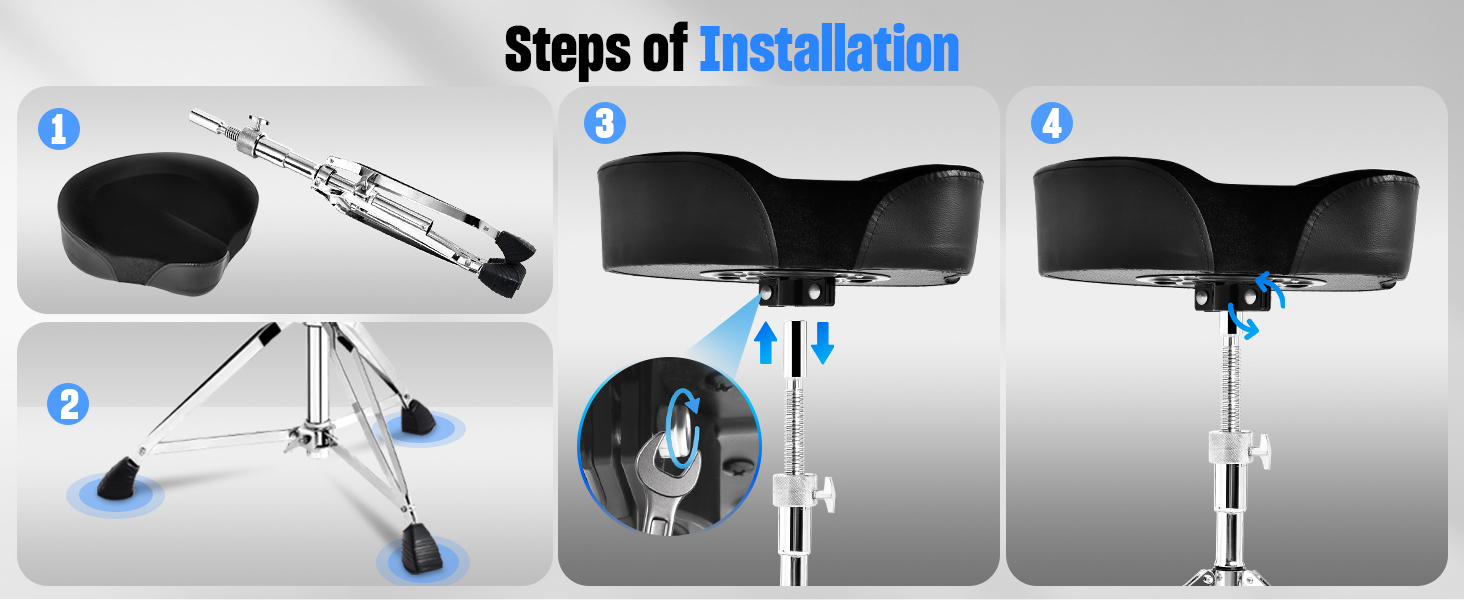 Steps of Installation

1

2

3

4