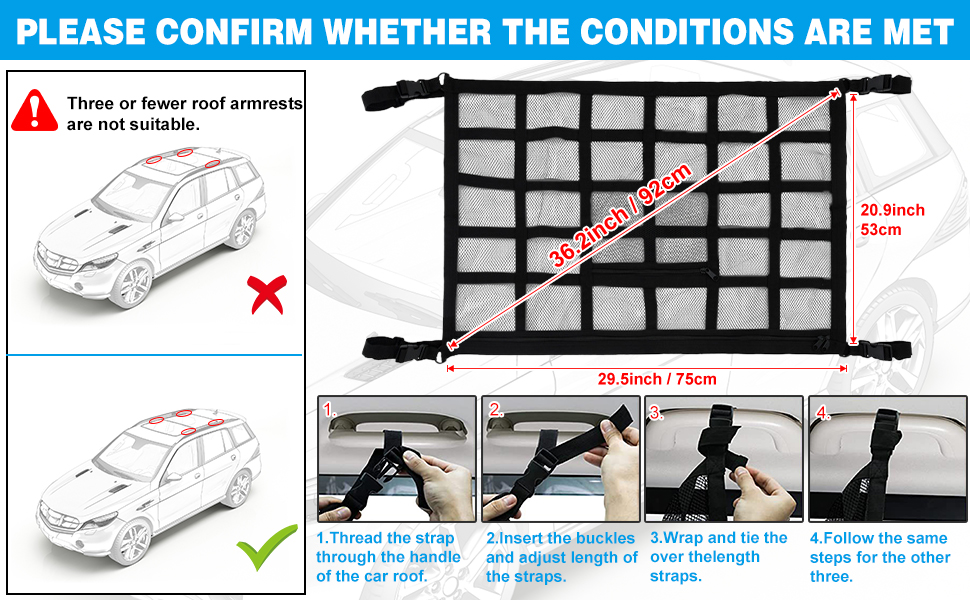 PLEASE CONFIRM WHETHER THE CONDITIONS ARE MET

Three or fewer roof armrests are not suitable.

36.2inch / 92cm

20.9inch 53cm

29.5inch / 75cm

1.

2.

3.

4.

1.Thread the strap through the handle of the car roof.

2.Insert the buckles and adjust length of the straps.

3.Wrap and tie the over thelength straps.

4.Follow the same steps for the other three.