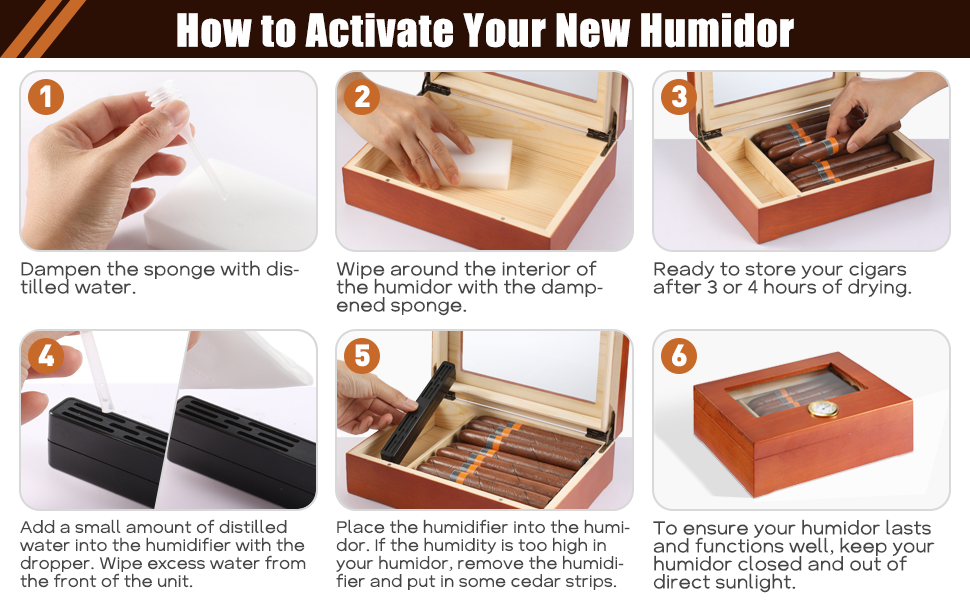 How to Activate Your New Humidor

1

Dampen the sponge with distilled water.

2

Wipe around the interior of the humidor with the dampened sponge.

3

Ready to store your cigars after 3 or 4 hours of drying.

4

Add a small amount of distilled water into the humidifier with the dropper. Wipe excess water from the front of the unit.

5

Place the humidifier into the humidor. If the humidity is too high in your humidor, remove the humidifier and put in some cedar strips.

6

To ensure your humidor lasts and functions well, keep your humidor closed and out of direct sunlight.