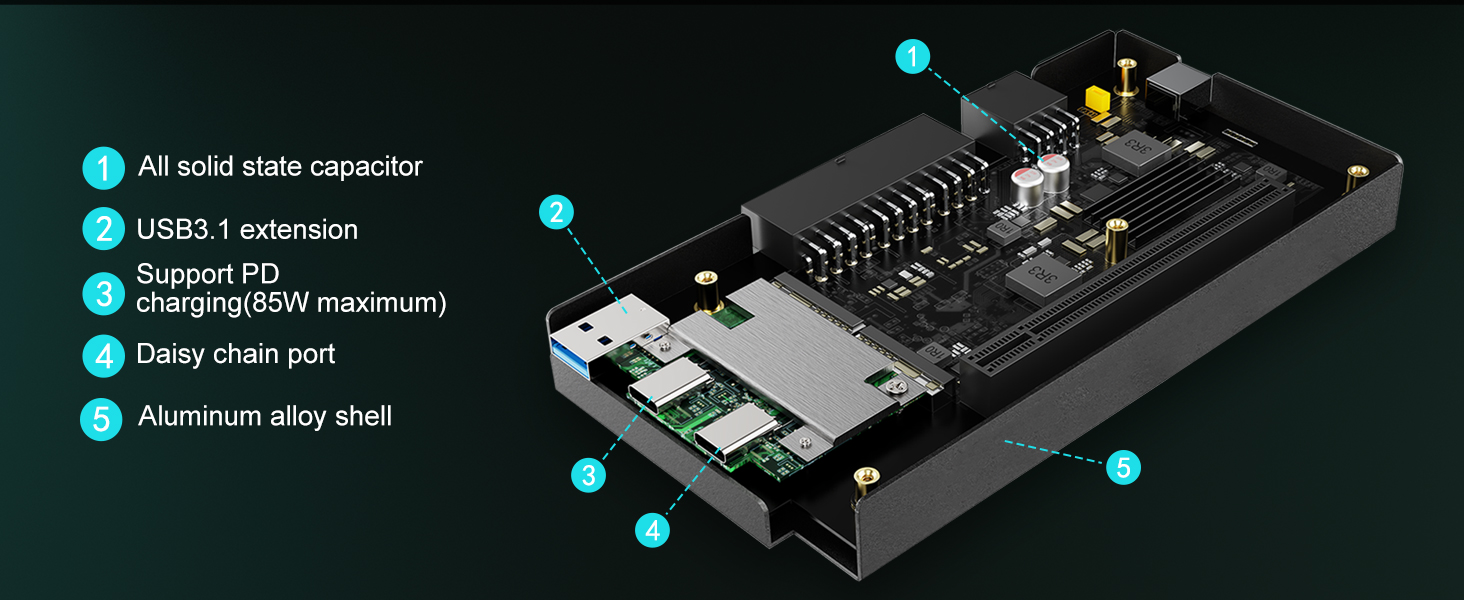 1 All solid state capacitor

2 USB3.1 extension

3 Support PD charging(85W maximum)

4 Daisy chain port

5 Aluminum alloy shell

1

2

3

4

5

3R3

3R3