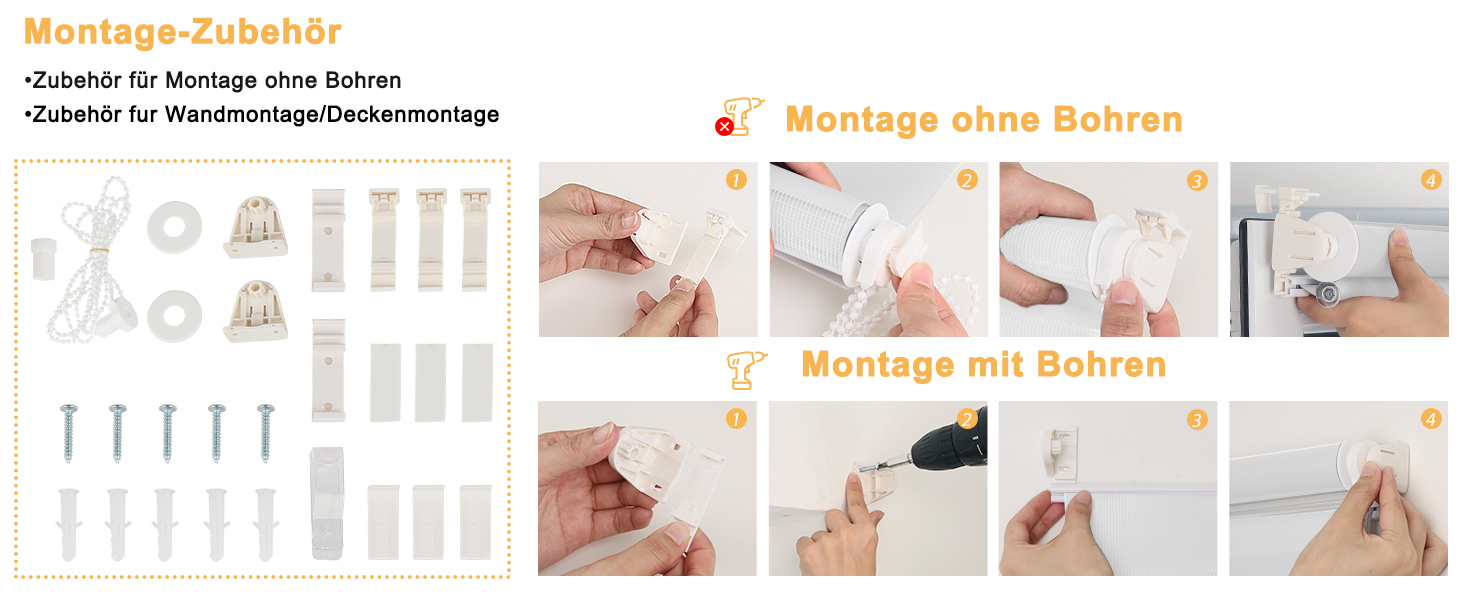 Montage-Zubehör

•Zubehör für Montage ohne Bohren

•Zubehör fur Wandmontage/Deckenmontage

Montage ohne Bohren

1 2 3 4

Montage mit Bohren

1 2 3 4