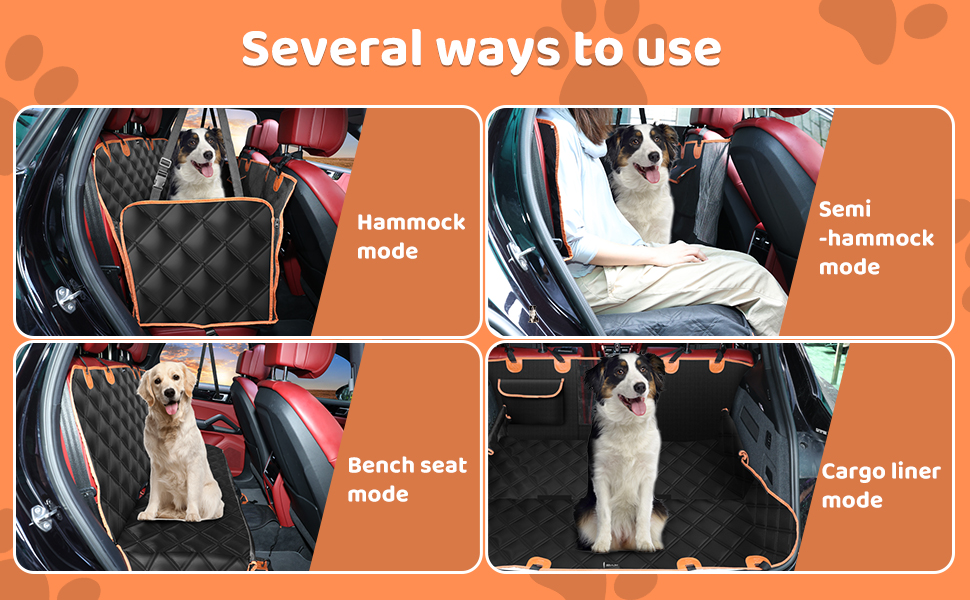 Several ways to use

Hammock mode

Semi -hammock mode

Bench seat mode

Cargo liner mode