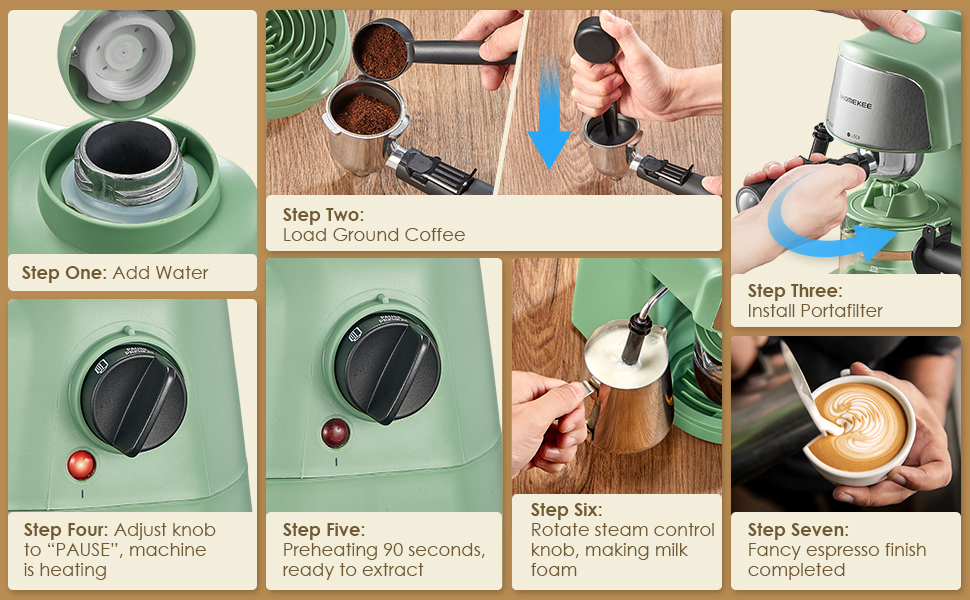 Step One: Add Water

Step Two:
Load Ground Coffee

HOMEKEE

Step Three:
Install Portafilter

Step Four: Adjust knob to "PAUSE", machine is heating

Step Five:
Preheating 90 seconds, ready to extract

Step Six:
Rotate steam control knob, making milk foam

Step Seven:
Fancy espresso finish completed