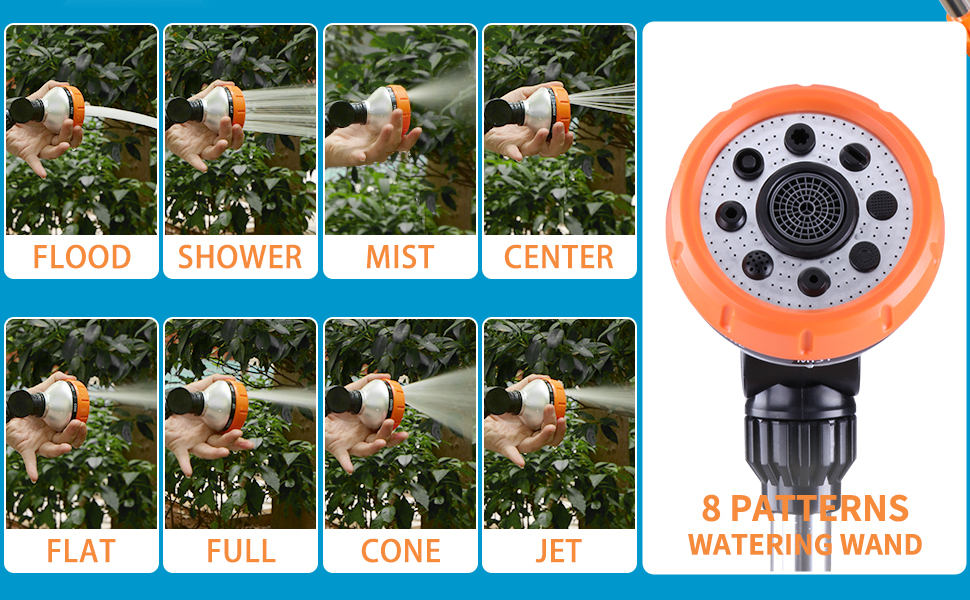 FLOOD
SHOWER
MIST
CENTER
FLAT
FULL
CONE
JET
8 PATTERNS
WATERING WAND