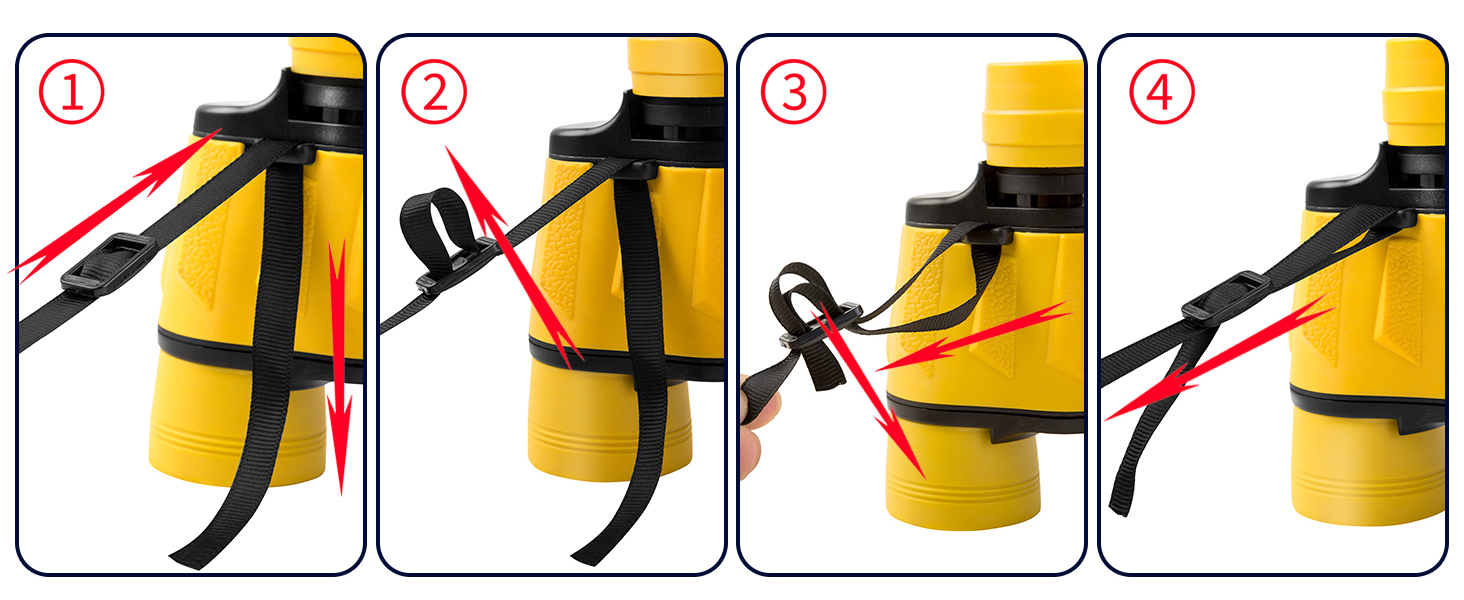 ①

②

③

④