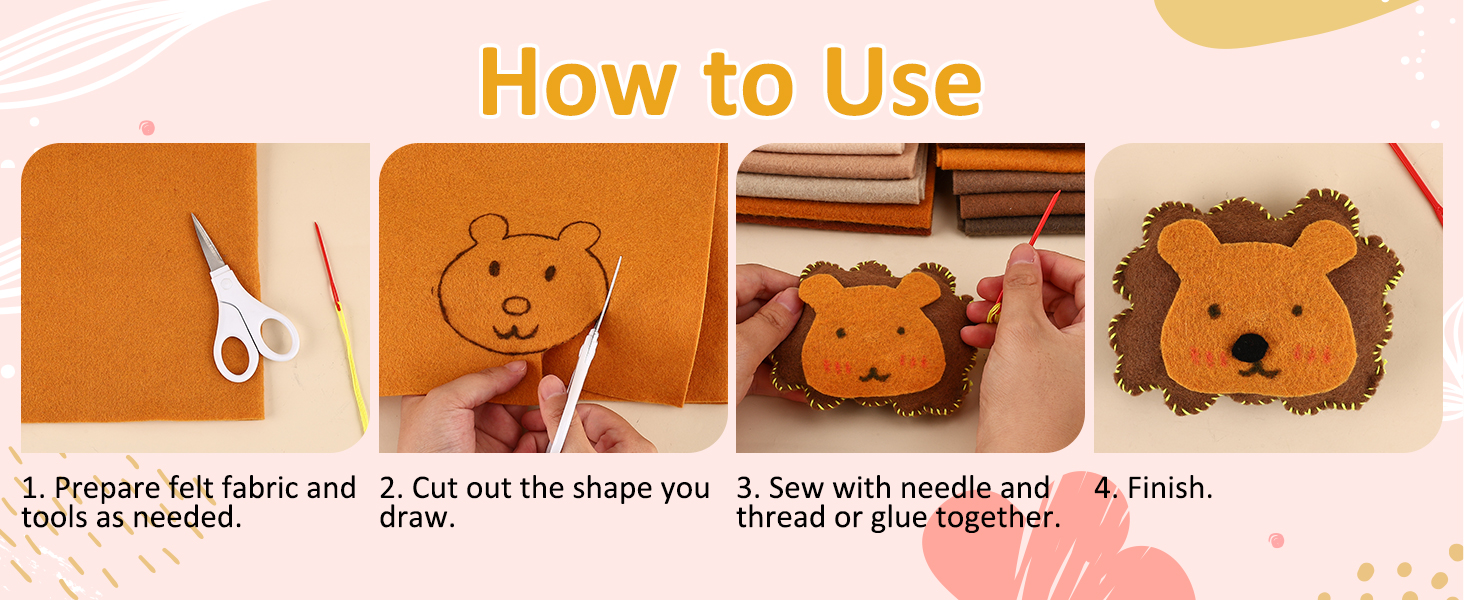 How to Use

1. Prepare felt fabric and tools as needed.

2. Cut out the shape you draw.

3. Sew with needle and thread or glue together.

4. Finish.