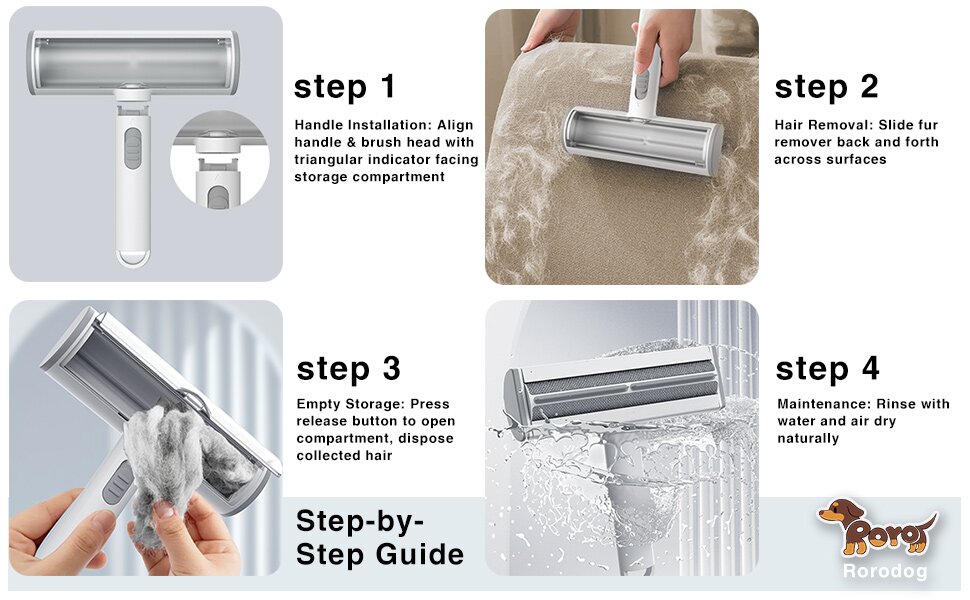 step 1

Handle Installation: Align handle & brush head with triangular indicator facing storage compartment

step 2

Hair Removal: Slide fur remover back and forth across surfaces

step 3

Empty Storage: Press release button to open compartment, dispose collected hair

step 4

Maintenance: Rinse with water and air dry naturally

Step-by-Step Guide

Roro

Rorodog