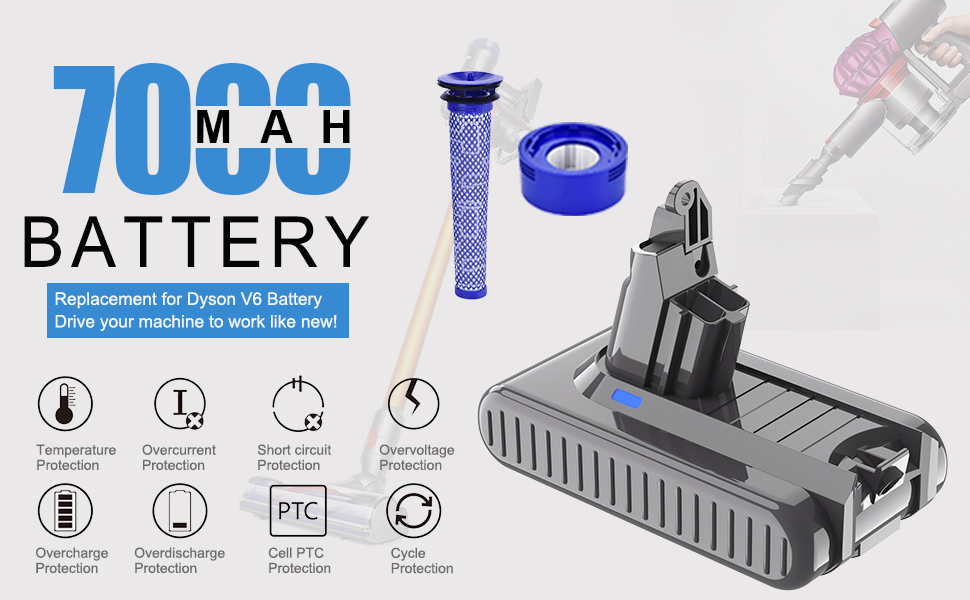 7000 MAH
BATTERY

Replacement for Dyson V6 Battery
Drive your machine to work like new!

Temperature Protection

Overcurrent Protection

Short circuit Protection

Overvoltage Protection

Overcharge Protection

Overdischarge Protection

PTC
Cell PTC Protection

Cycle Protection