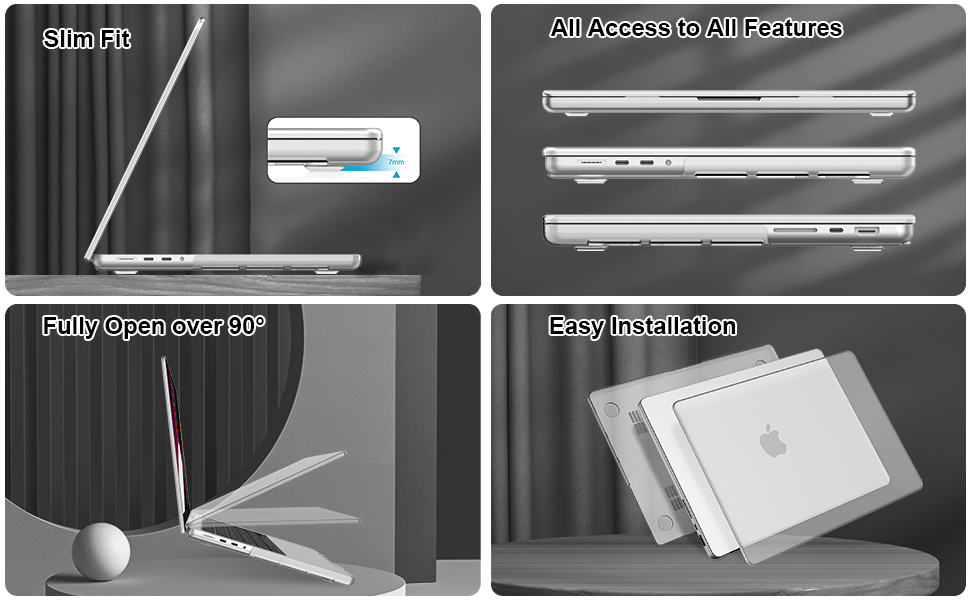 Slim Fit

7mm

All Access to All Features

Fully Open over 90°

Easy Installation