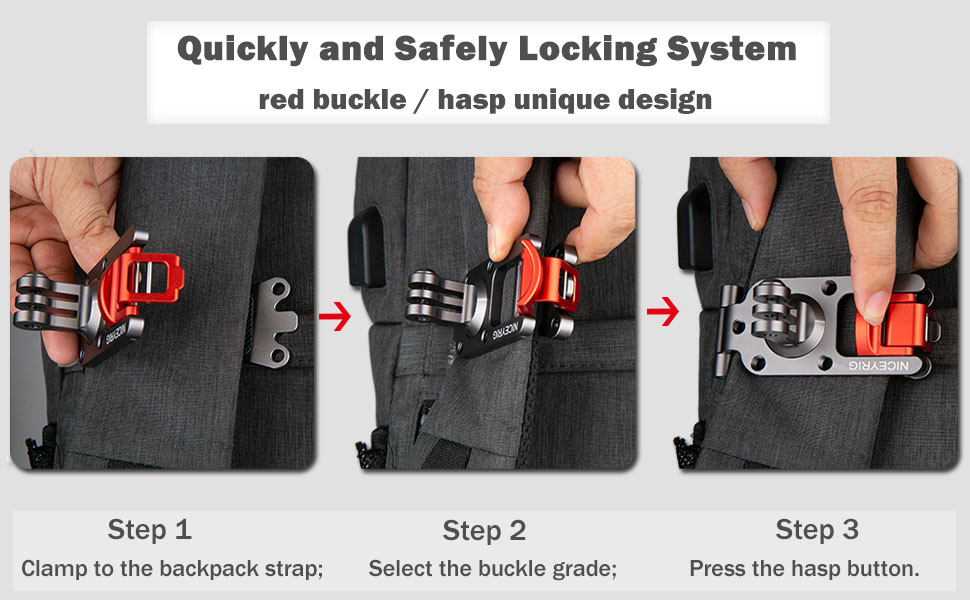 Quickly and Safely Locking System
red buckle / hasp unique design

NICEYRIG

NICEYRIG

NICEYRIG

Step 1
Clamp to the backpack strap;

Step 2
Select the buckle grade;

Step 3
Press the hasp button.