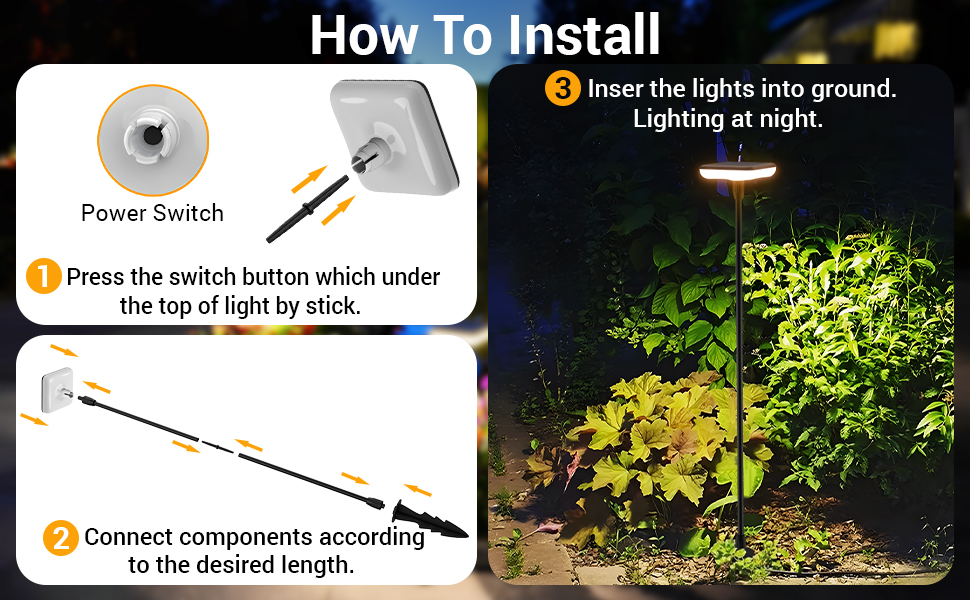 How To Install

Power Switch

1 Press the switch button which under the top of light by stick.

2 Connect components according to the desired length.

3 Inser the lights into ground. Lighting at night.