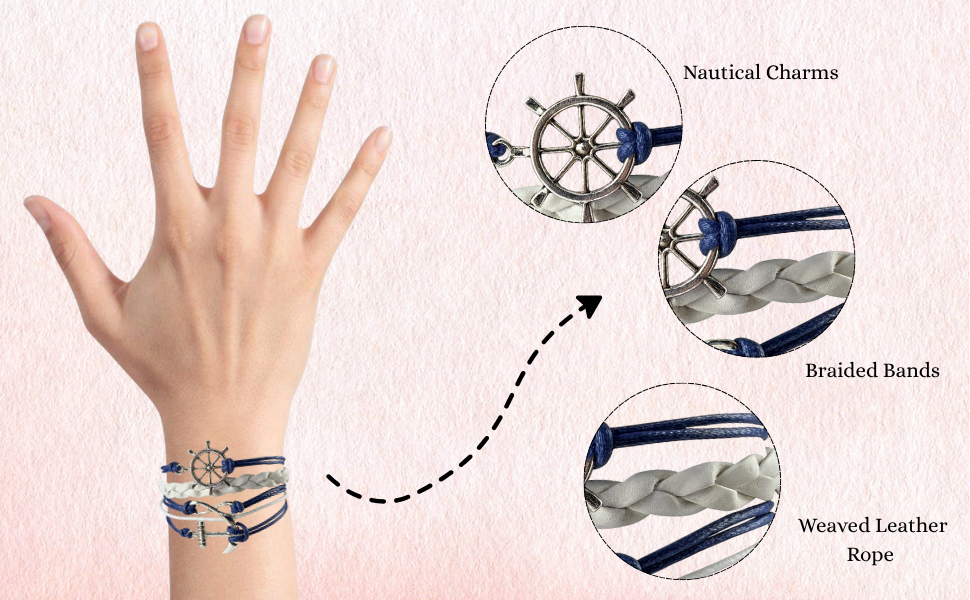 Nautical Charms

Braided Bands

Weaved Leather Rope