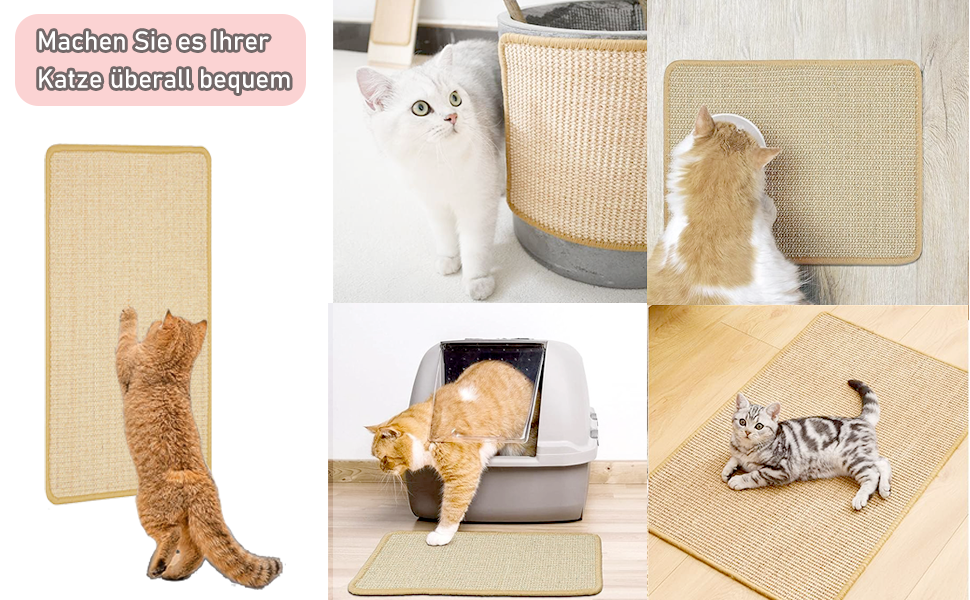 Machen Sie es Ihrer Katze überall bequem