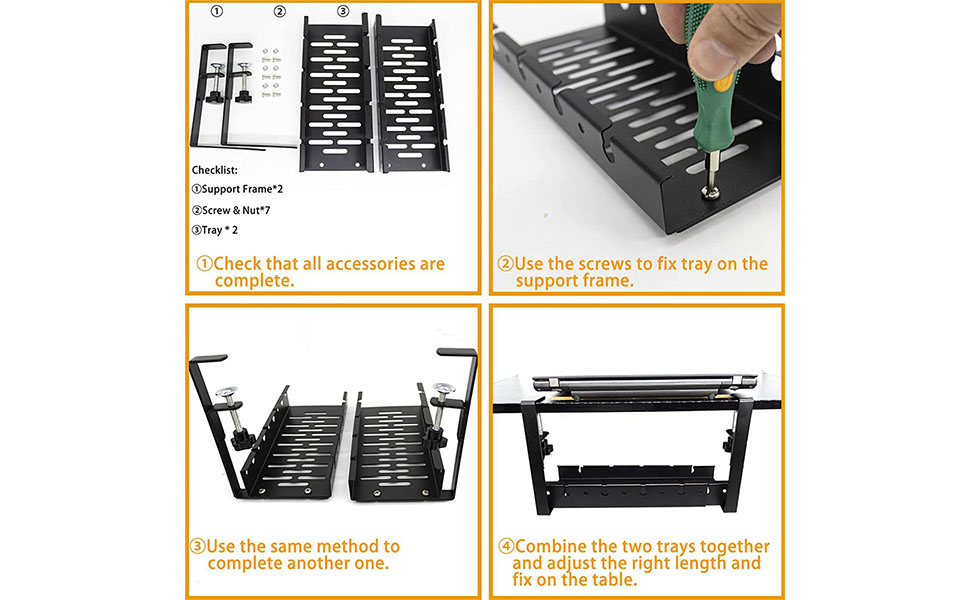 ① ② ③

Checklist:
①Support Frame*2
②Screw & Nut*7
③Tray * 2

①Check that all accessories are complete.

②Use the screws to fix tray on the support frame.

③Use the same method to complete another one.

④Combine the two trays together and adjust the right length and fix on the table.