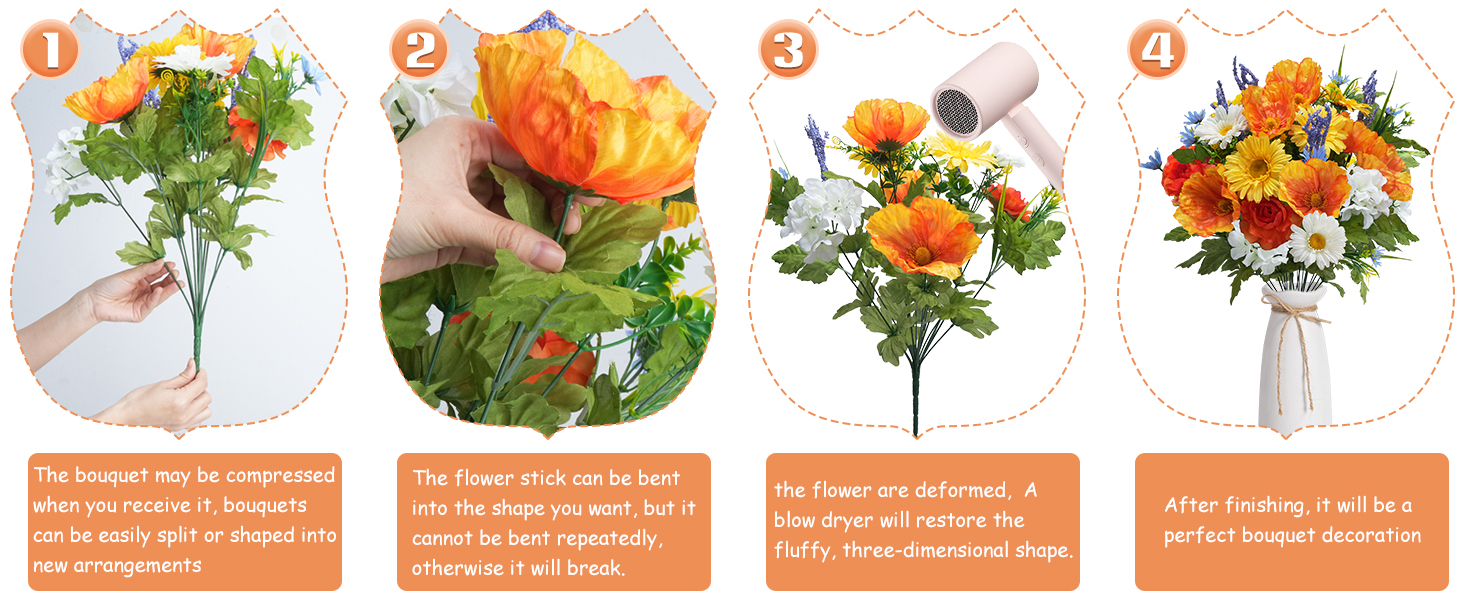 1

The bouquet may be compressed when you receive it, bouquets can be easily split or shaped into new arrangements

2

The flower stick can be bent into the shape you want, but it cannot be bent repeatedly, otherwise it will break.

3

the flower are deformed, A blow dryer will restore the fluffy, three-dimensional shape.

4

After finishing, it will be a perfect bouquet decoration