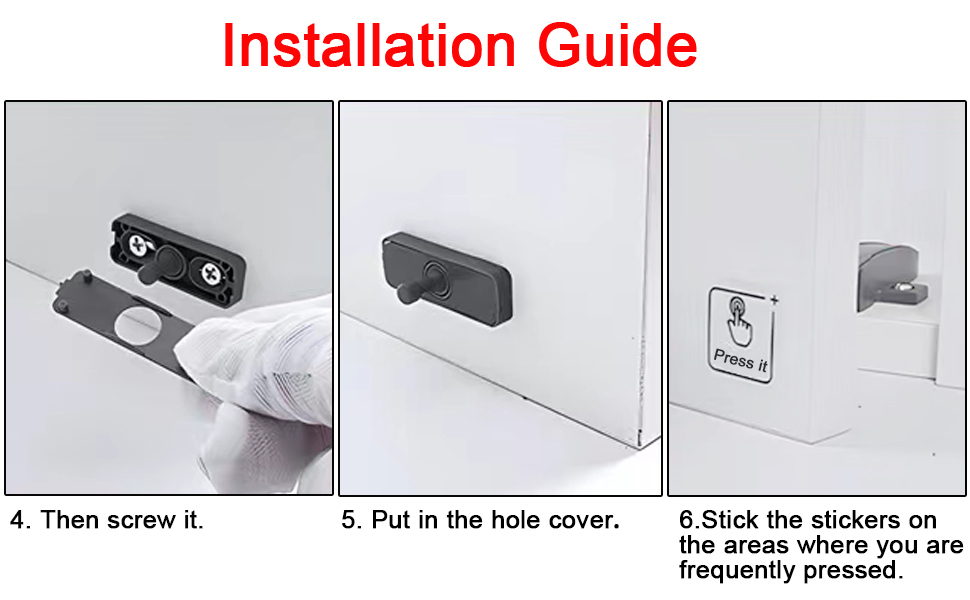 Installation Guide

Press it

4. Then screw it.

5. Put in the hole cover.

6.Stick the stickers on the areas where you are frequently pressed.