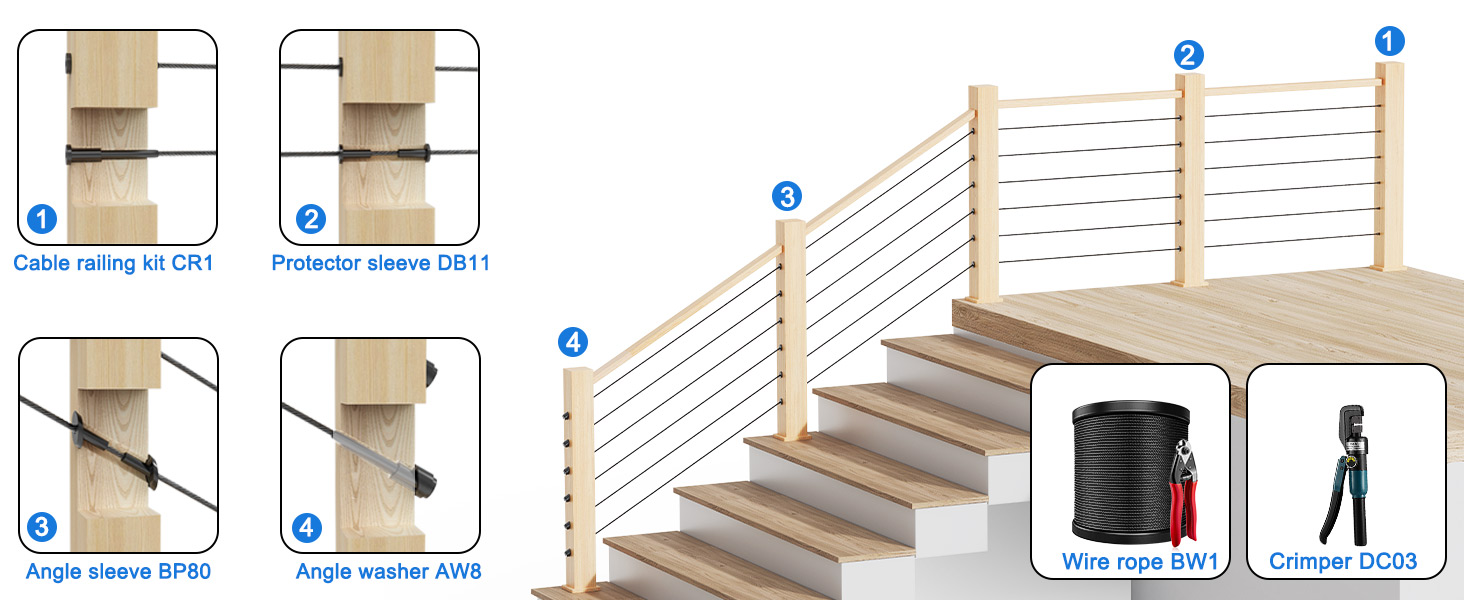 1
Cable railing kit CR1

2
Protector sleeve DB11

3
Angle sleeve BP80

4
Angle washer AW8

4

3

2

1

Wire rope BW1

Crimper DC03