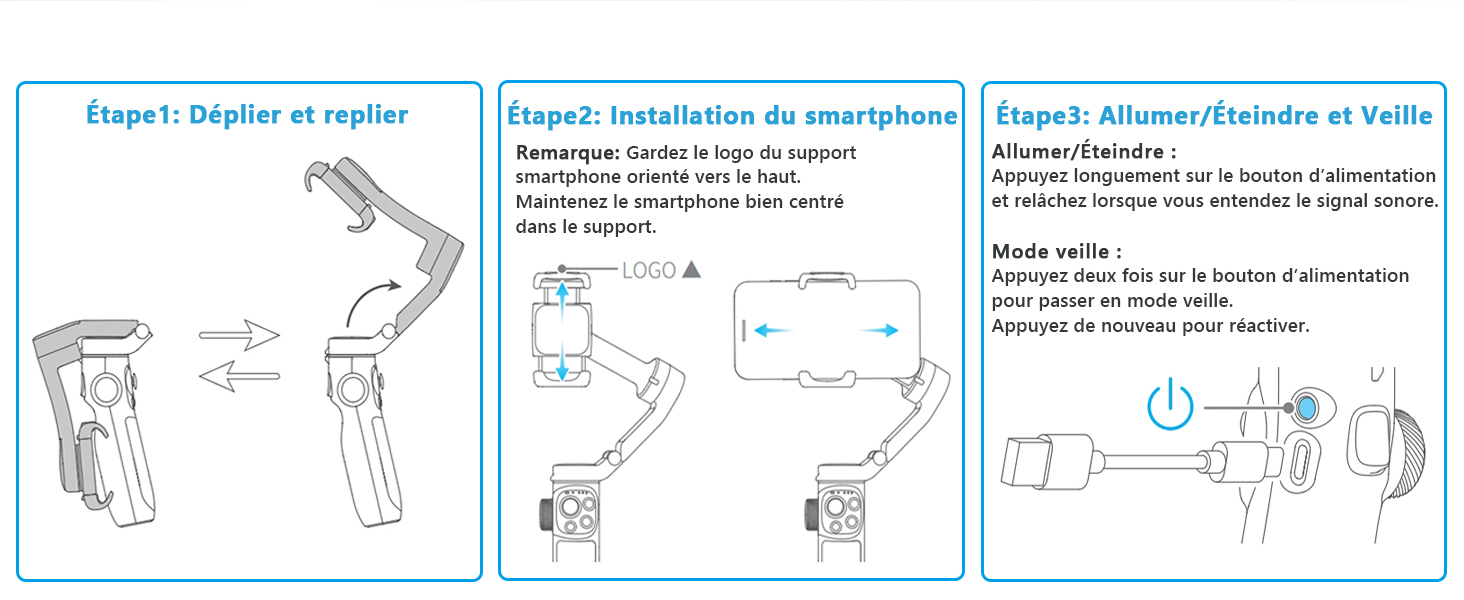 Étape1: Déplier et replier

Étape2: Installation du smartphone

Remarque: Gardez le logo du support smartphone orienté vers le haut. Maintenez le smartphone bien centré dans le support.

LOGO ▲

Étape3: Allumer/Éteindre et Veille

Allumer/Éteindre :
Appuyez longuement sur le bouton d'alimentation et relâchez lorsque vous entendez le signal sonore.

Mode veille :
Appuyez deux fois sur le bouton d'alimentation pour passer en mode veille.
Appuyez de nouveau pour réactiver.