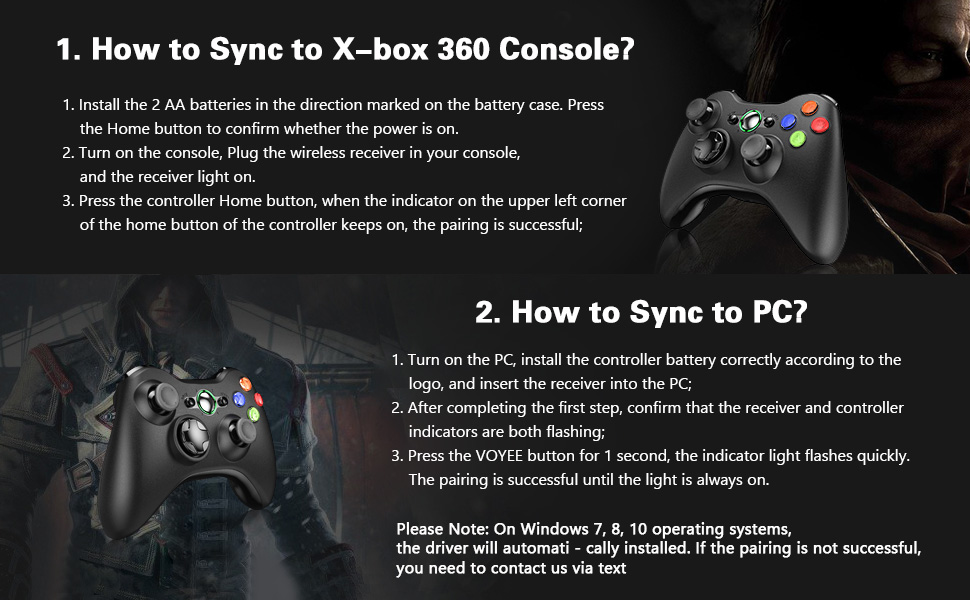 1. How to Sync to X–box 360 Console?

1. Install the 2 AA batteries in the direction marked on the battery case. Press the Home button to confirm whether the power is on.
2. Turn on the console, Plug the wireless receiver in your console, and the receiver light on.
3. Press the controller Home button, when the indicator on the upper left corner of the home button of the controller keeps on, the pairing is successful;

2. How to Sync to PC?

1. Turn on the PC, install the controller battery correctly according to the logo, and insert the receiver into the PC;
2. After completing the first step, confirm that the receiver and controller indicators are both flashing;
3. Press the VOYEE button for 1 second, the indicator light flashes quickly. The pairing is successful until the light is always on.

Please Note: On Windows 7, 8, 10 operating systems, the driver will automati - cally installed. If the pairing is not successful, you need to contact us via text