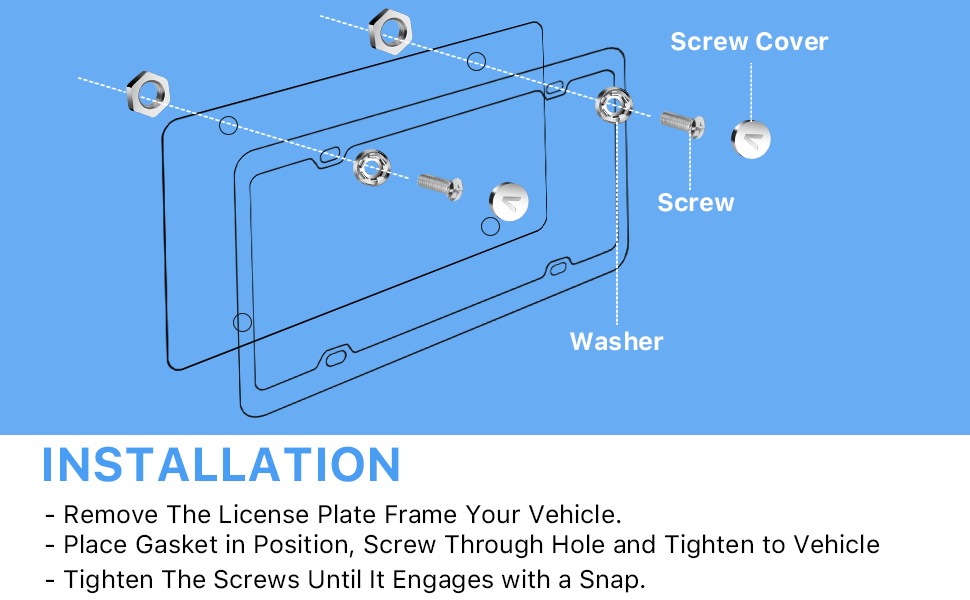 Screw Cover

Screw

Washer

INSTALLATION

- Remove The License Plate Frame Your Vehicle.
- Place Gasket in Position, Screw Through Hole and Tighten to Vehicle
- Tighten The Screws Until It Engages with a Snap.