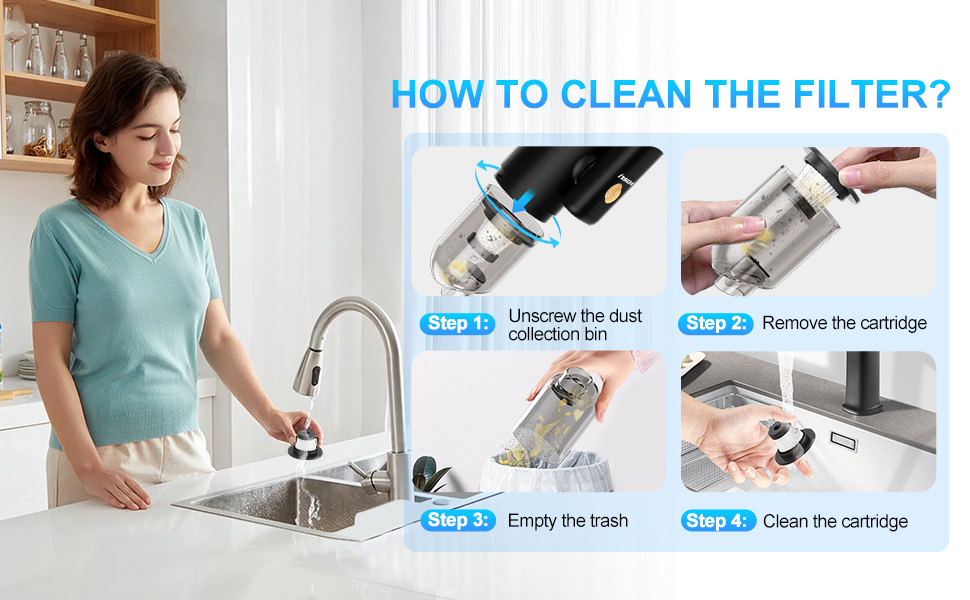 HOW TO CLEAN THE FILTER?

Step 1: Unscrew the dust collection bin

Step 2: Remove the cartridge

Step 3: Empty the trash

Step 4: Clean the cartridge