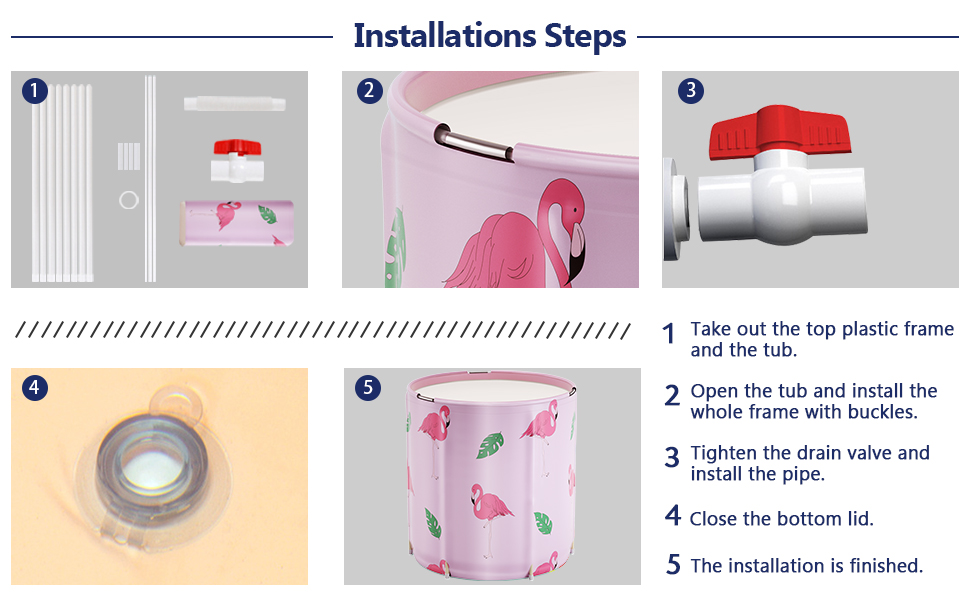 Installations Steps

1

2

3

4

5

1 Take out the top plastic frame and the tub.

2 Open the tub and install the whole frame with buckles.

3 Tighten the drain valve and install the pipe.

4 Close the bottom lid.

5 The installation is finished.